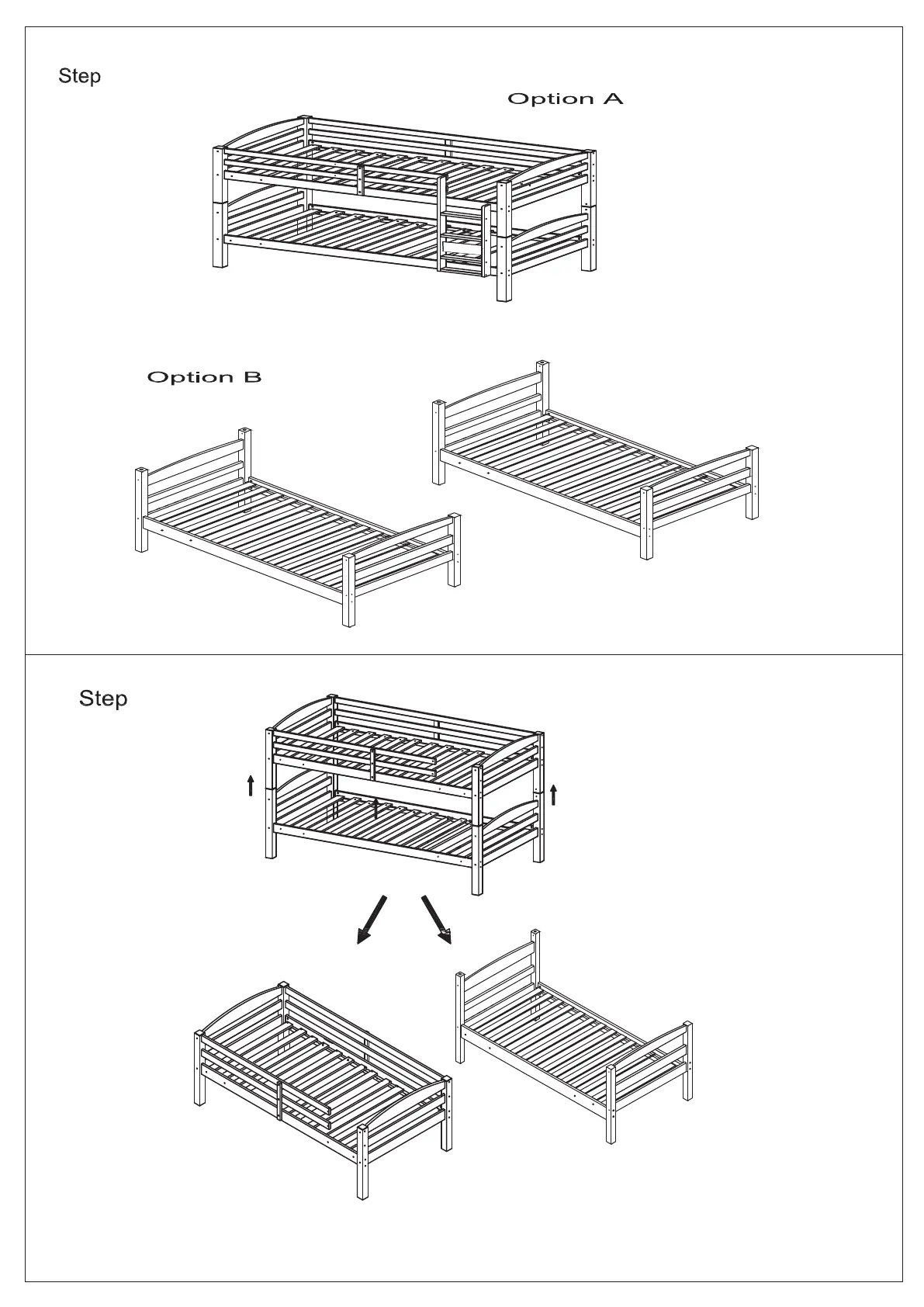 Step

Option A

Option B

Step