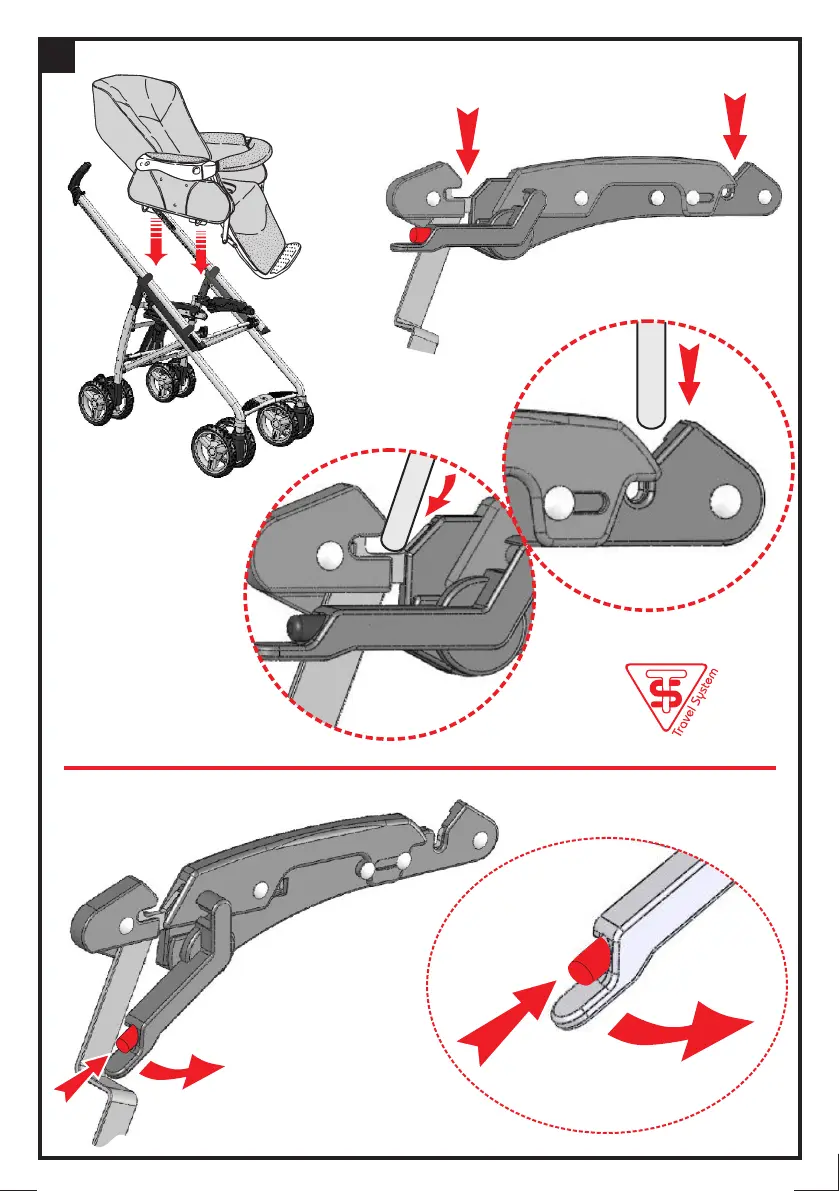 TS
Travel System