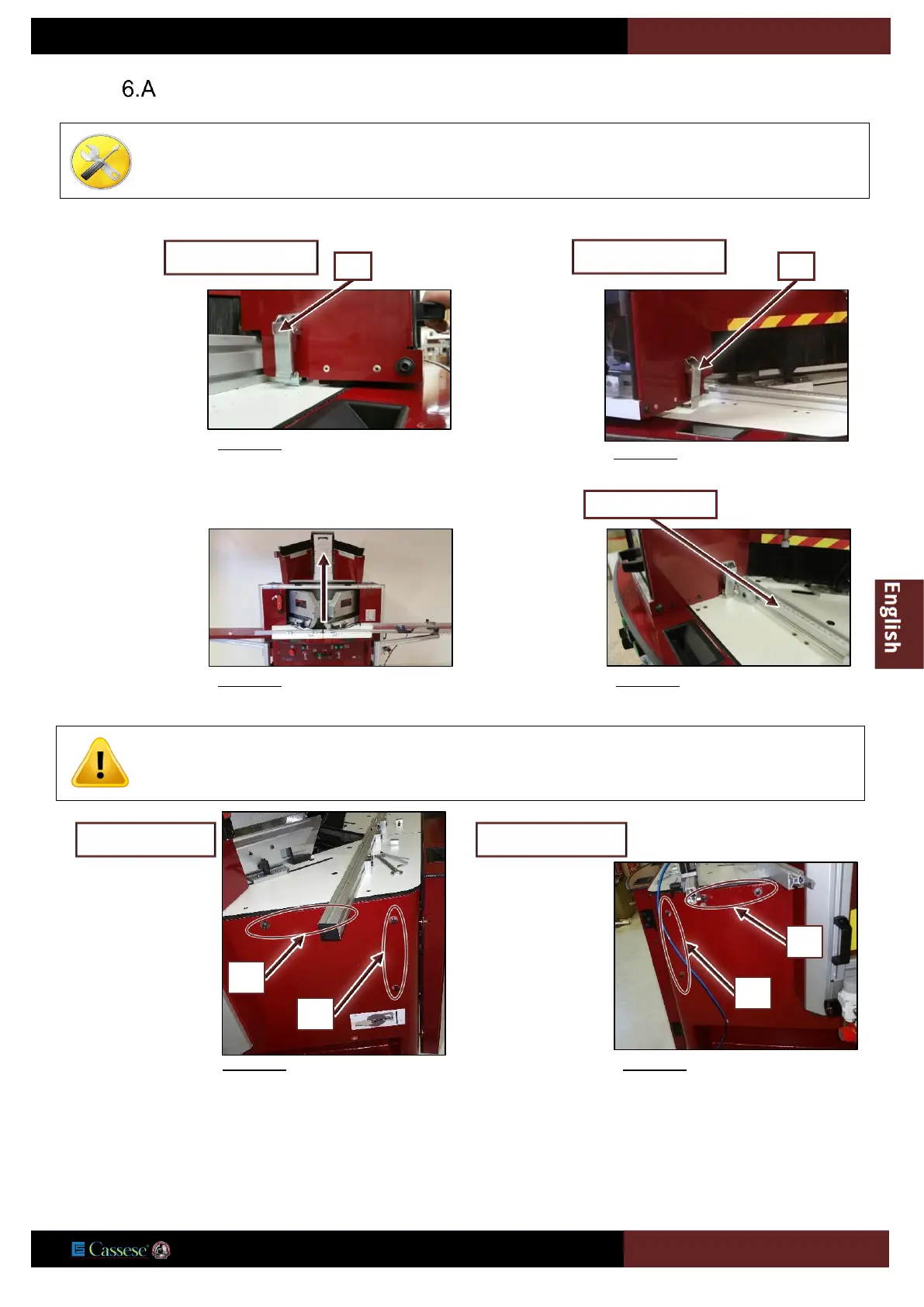 6.A

English

Cassese