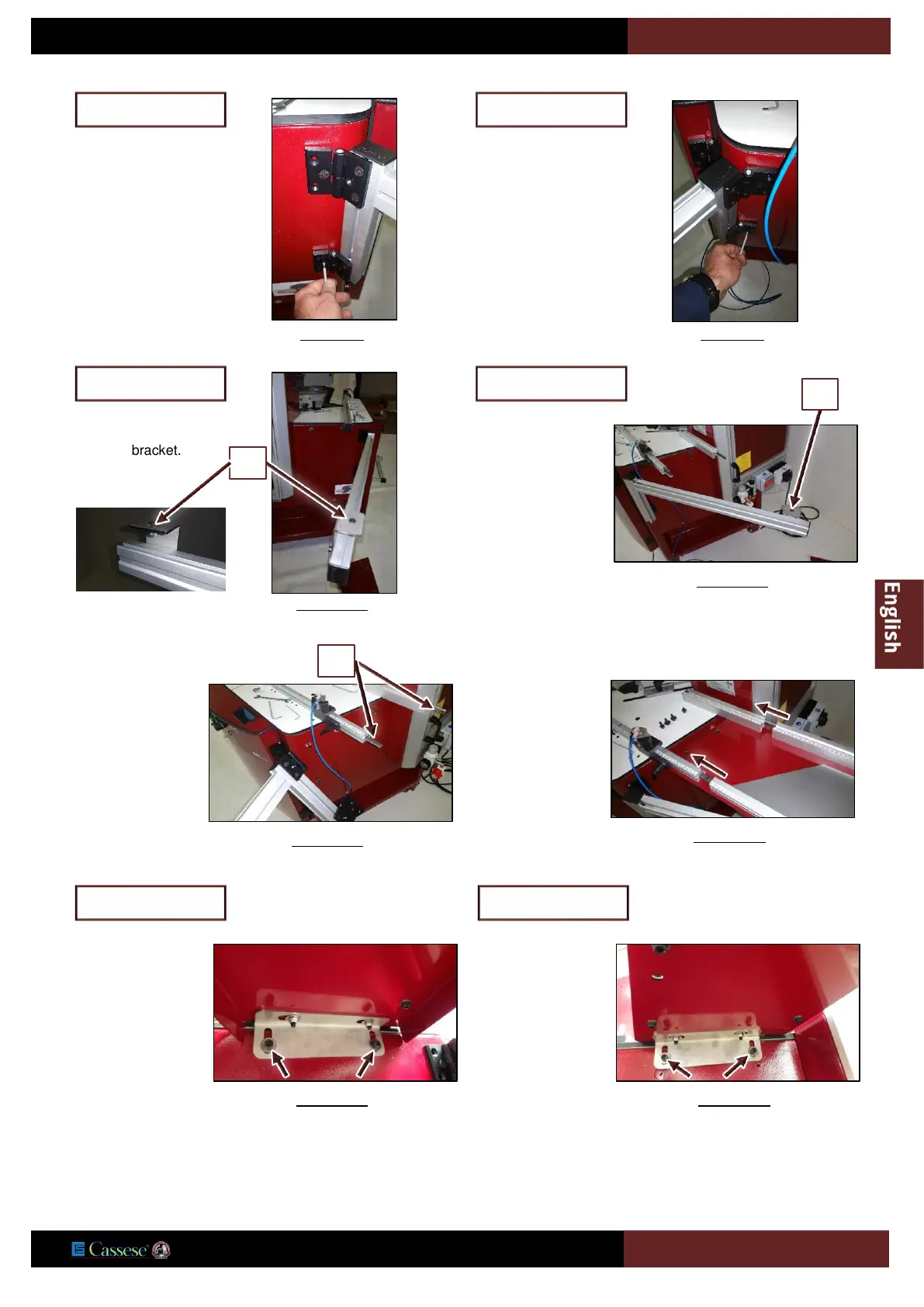 bracket.

English

Cassese