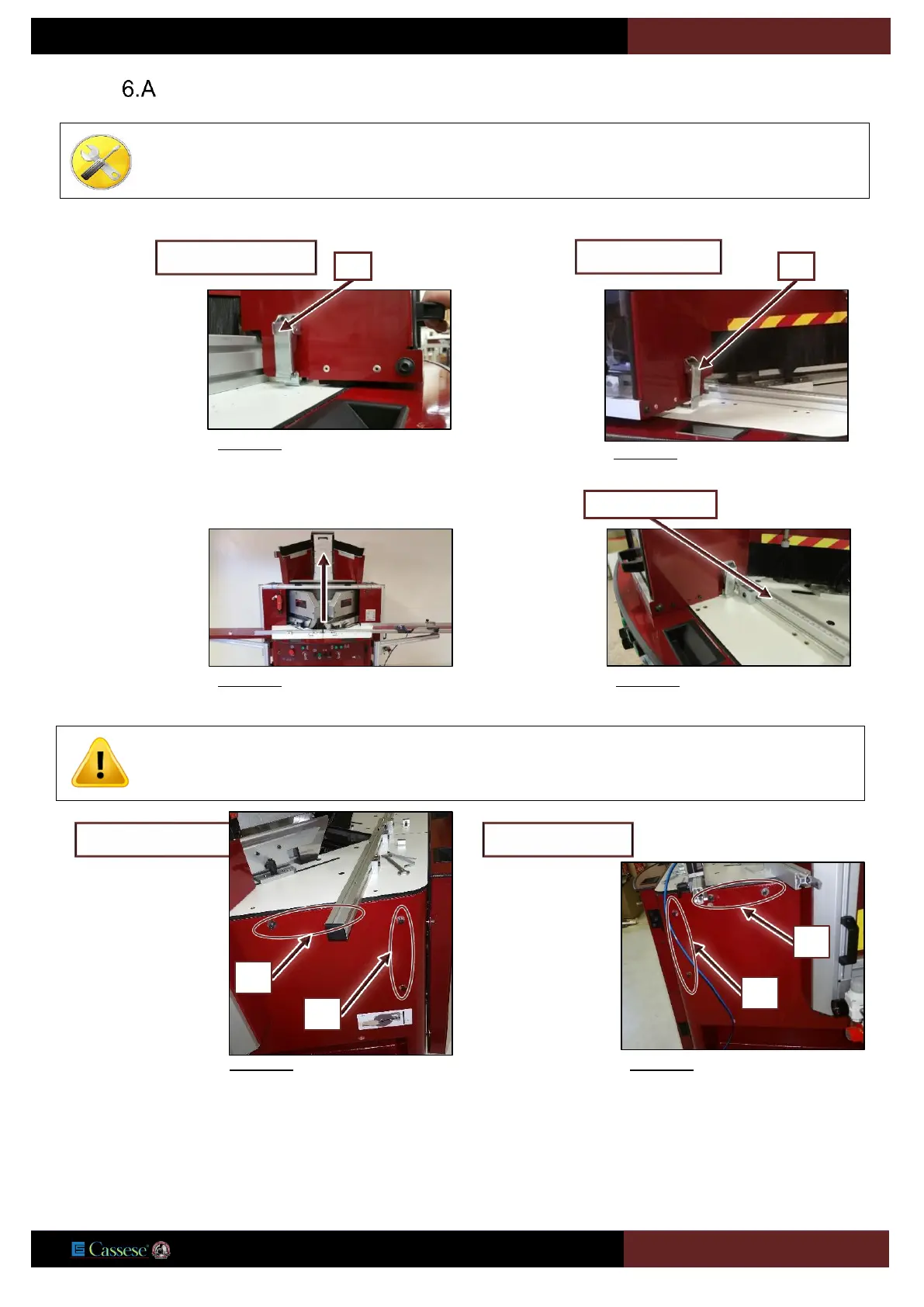 6.A

Cassese