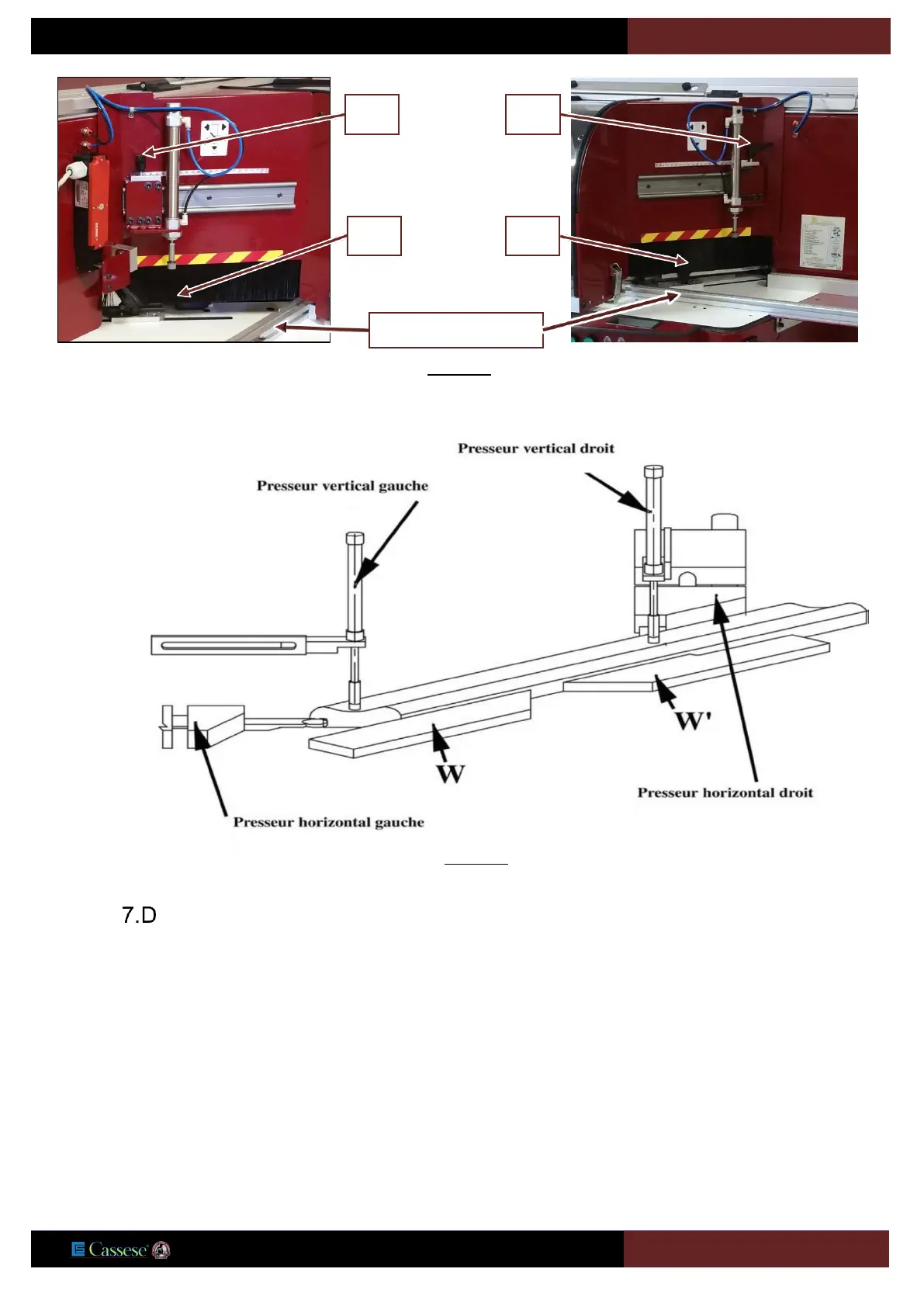 Presseur vertical droit

Presseur vertical gauche

W'

W

Presseur horizontal droit

Presseur horizontal gauche

7.D

Cassese