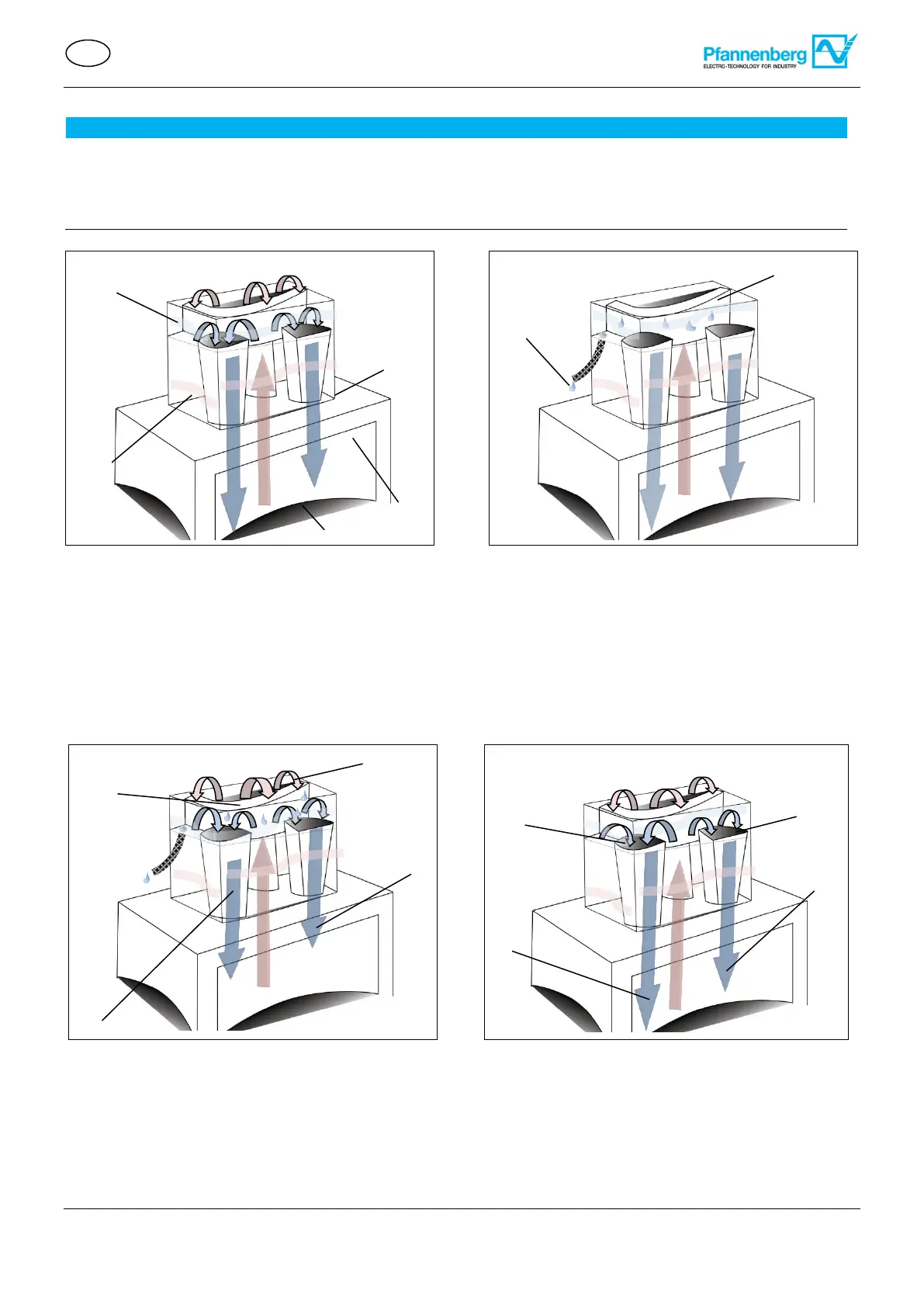 Pfannenberg
ELECTRO-TECHNOLOGY FOR INDUSTRY