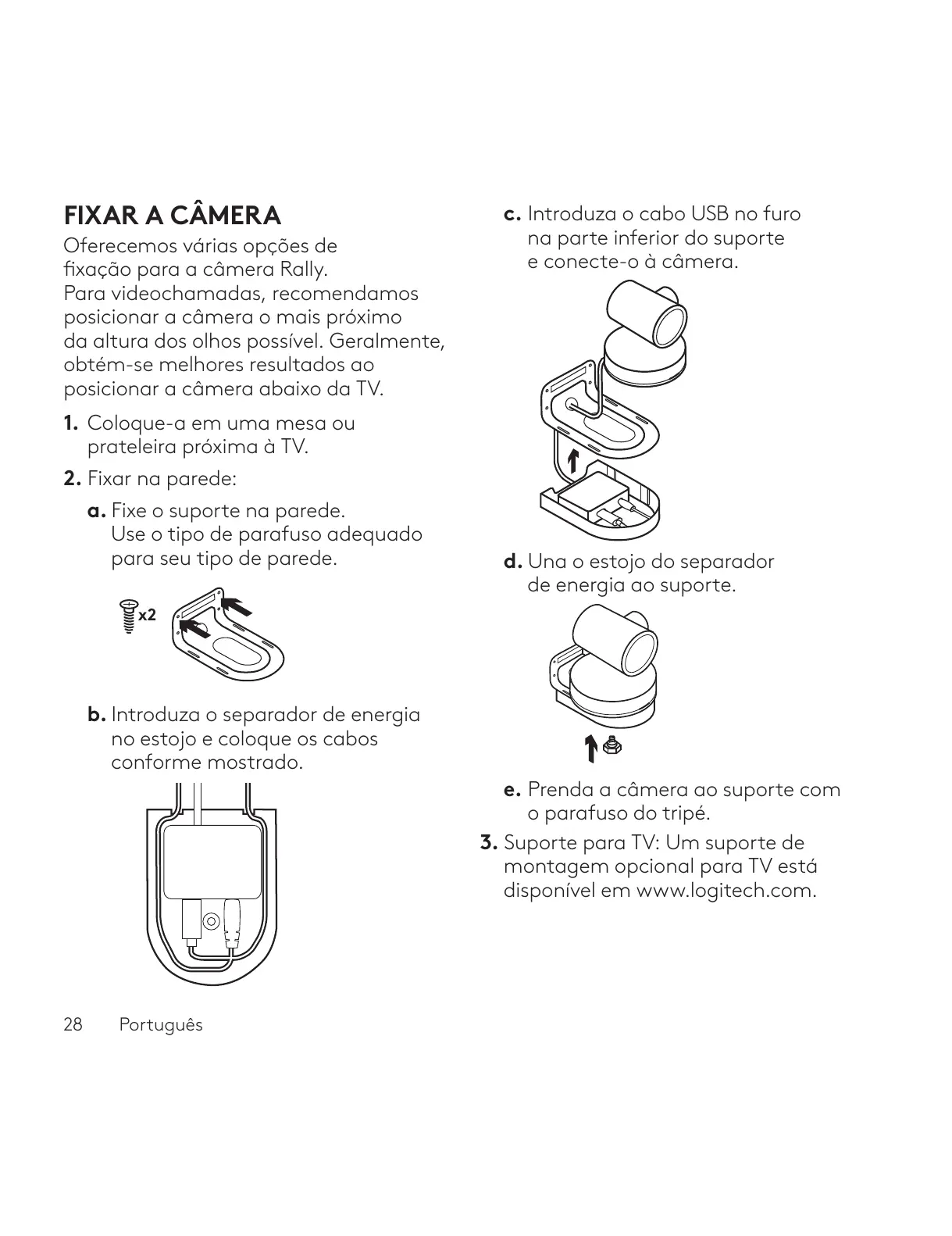 FIXAR A CÂMERA

Oferecemos várias opções de fixação para a câmera Rally. Para videochamadas, recomendamos posicionar a câmera o mais próximo da altura dos olhos possível. Geralmente, obtém-se melhores resultados ao posicionar a câmera abaixo da TV.

1. Coloque-a em uma mesa ou prateleira próxima à TV.

2. Fixar na parede:

a. Fixe o suporte na parede. Use o tipo de parafuso adequado para seu tipo de parede.

x2

b. Introduza o separador de energia no estojo e coloque os cabos conforme mostrado.

c. Introduza o cabo USB no furo na parte inferior do suporte e conecte-o à câmera.

d. Una o estojo do separador de energia ao suporte.

e. Prenda a câmera ao suporte com o parafuso do tripé.

3. Suporte para TV: Um suporte de montagem opcional para TV está disponível em www.logitech.com.

28 Português