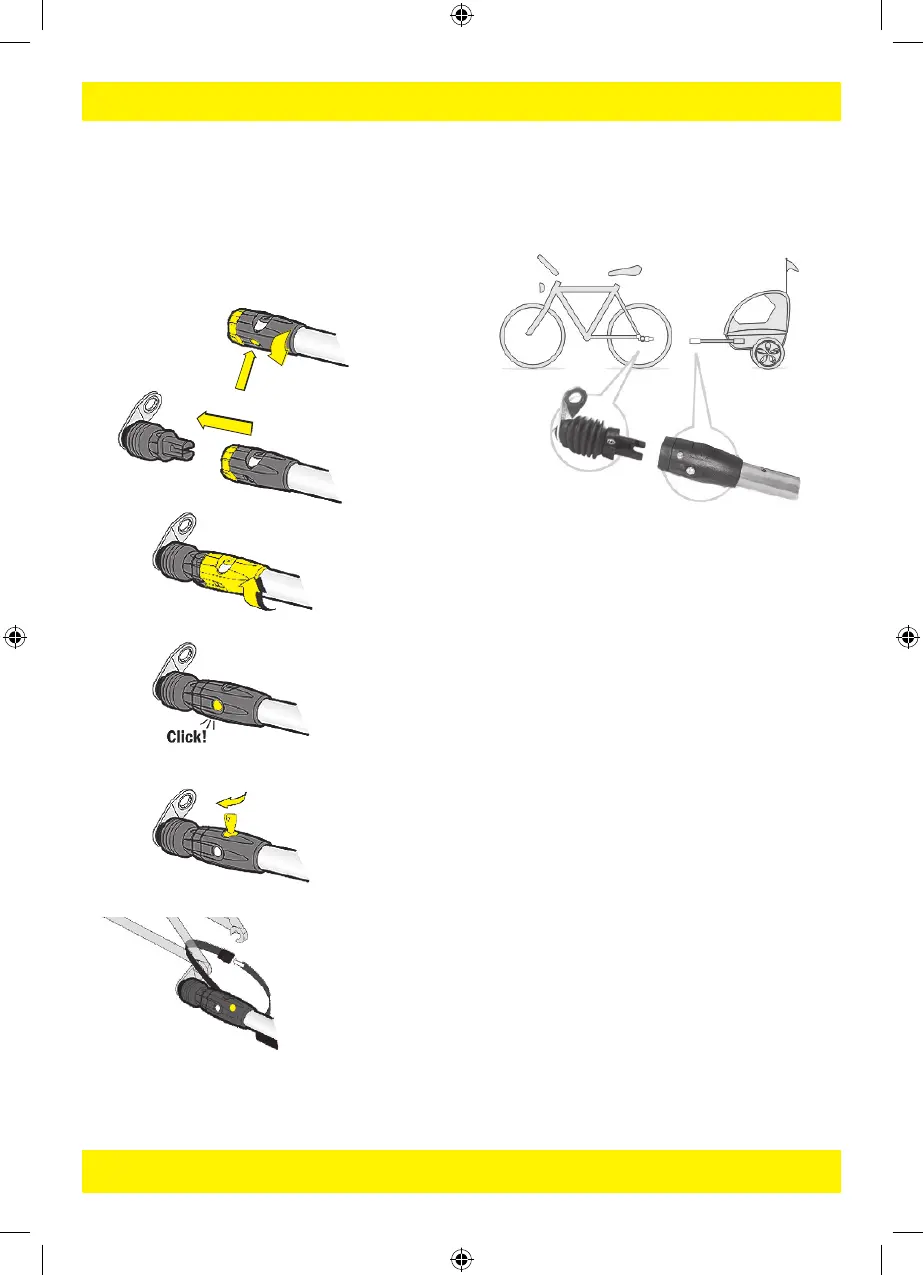 Click!