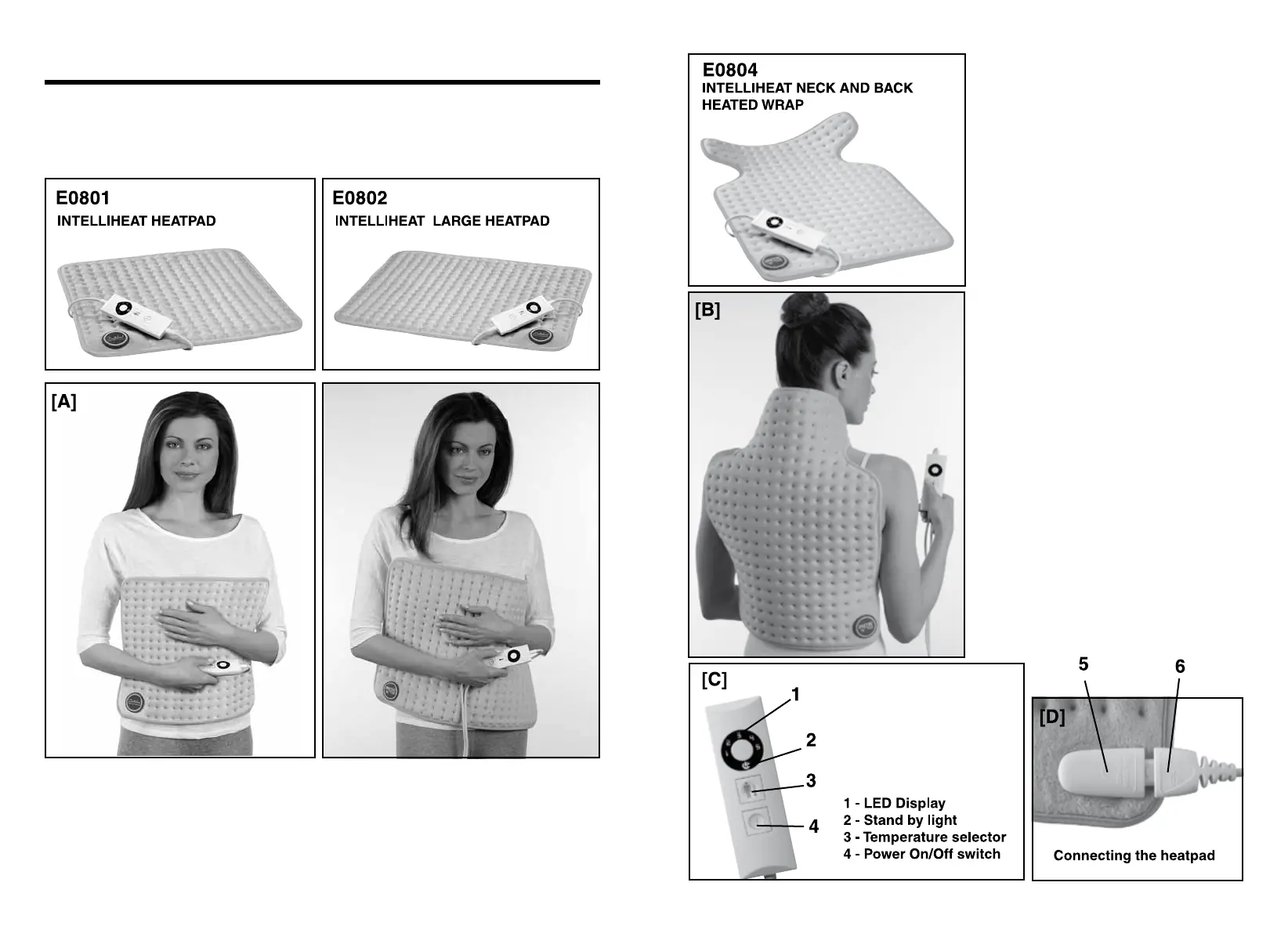 E0801
INTELLIHEAT HEATPAD

E0802
INTELLIHEAT LARGE HEATPAD

[A]

E0804
INTELLIHEAT NECK AND BACK HEATED WRAP

[B]

[C]

1

2

3

4

1 - LED Display
2 - Stand by light
3 - Temperature selector
4 - Power On/Off switch

5

6

[D]

Connecting the heatpad