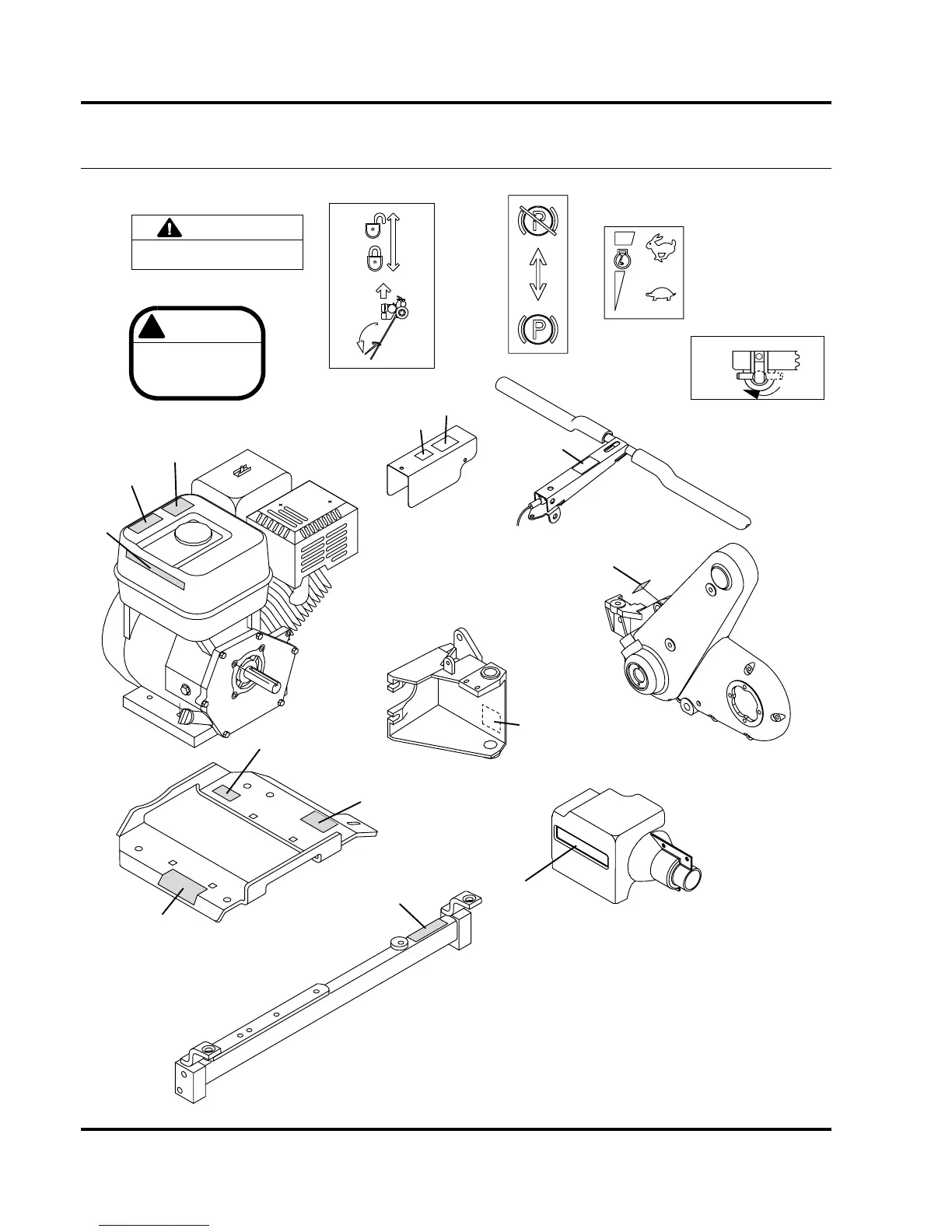 P

P