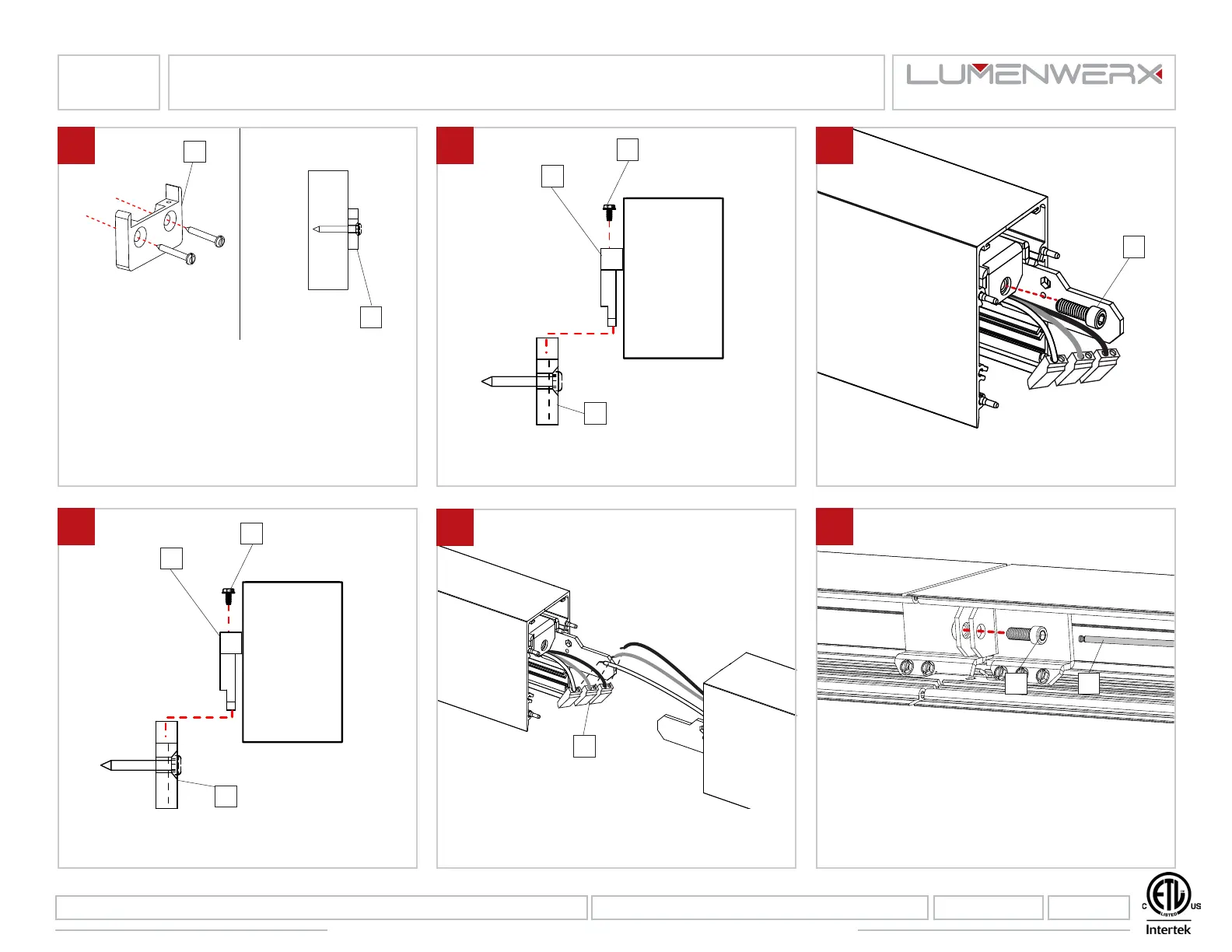 LUMENWERX

C ETL LISTED US
Intertek