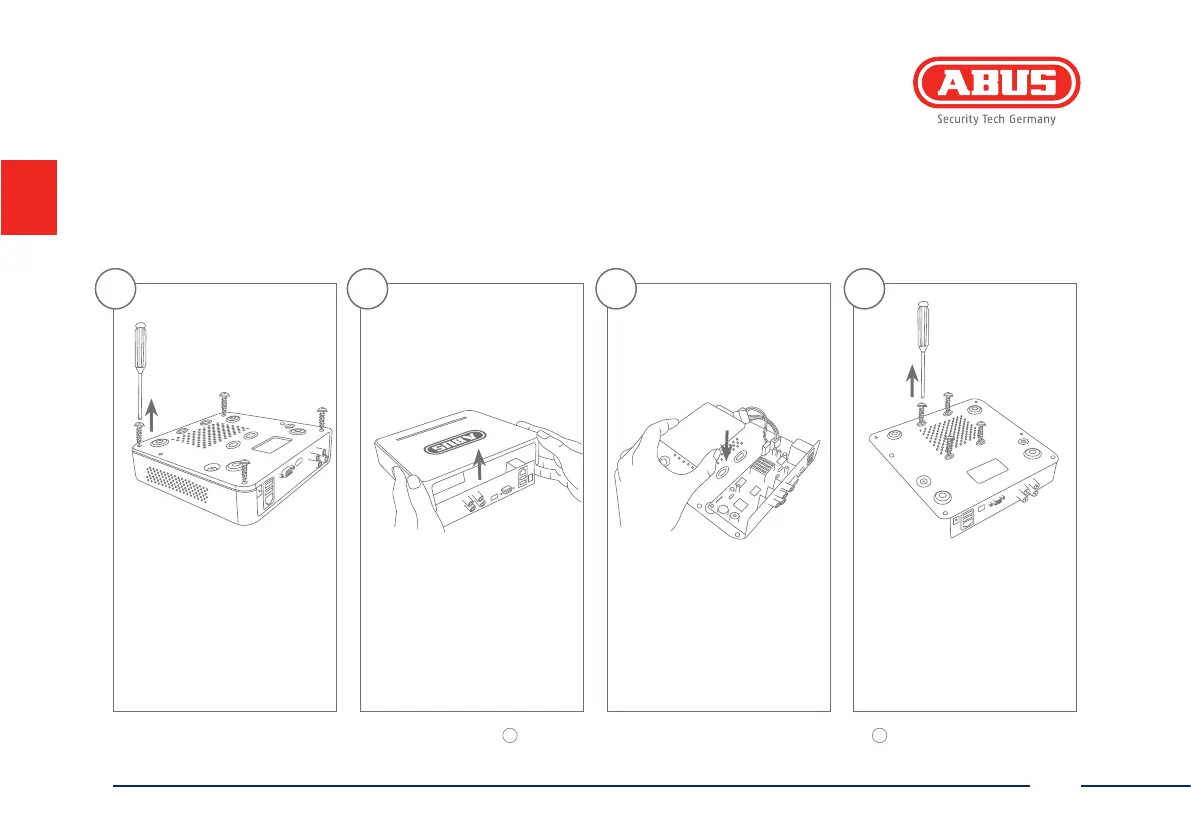 ABUS
Security Tech Germany

ABUS