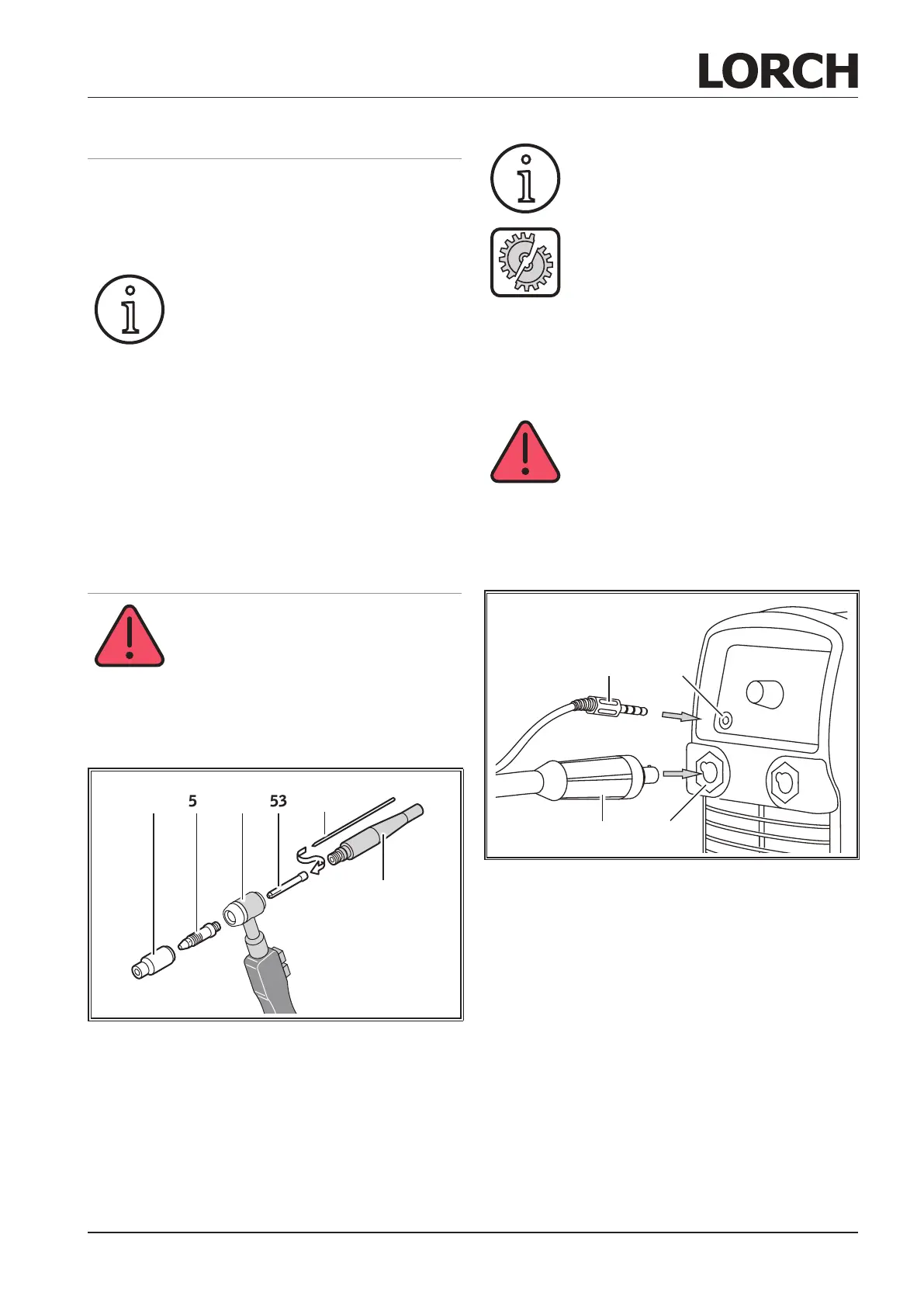 LORCH

5

53