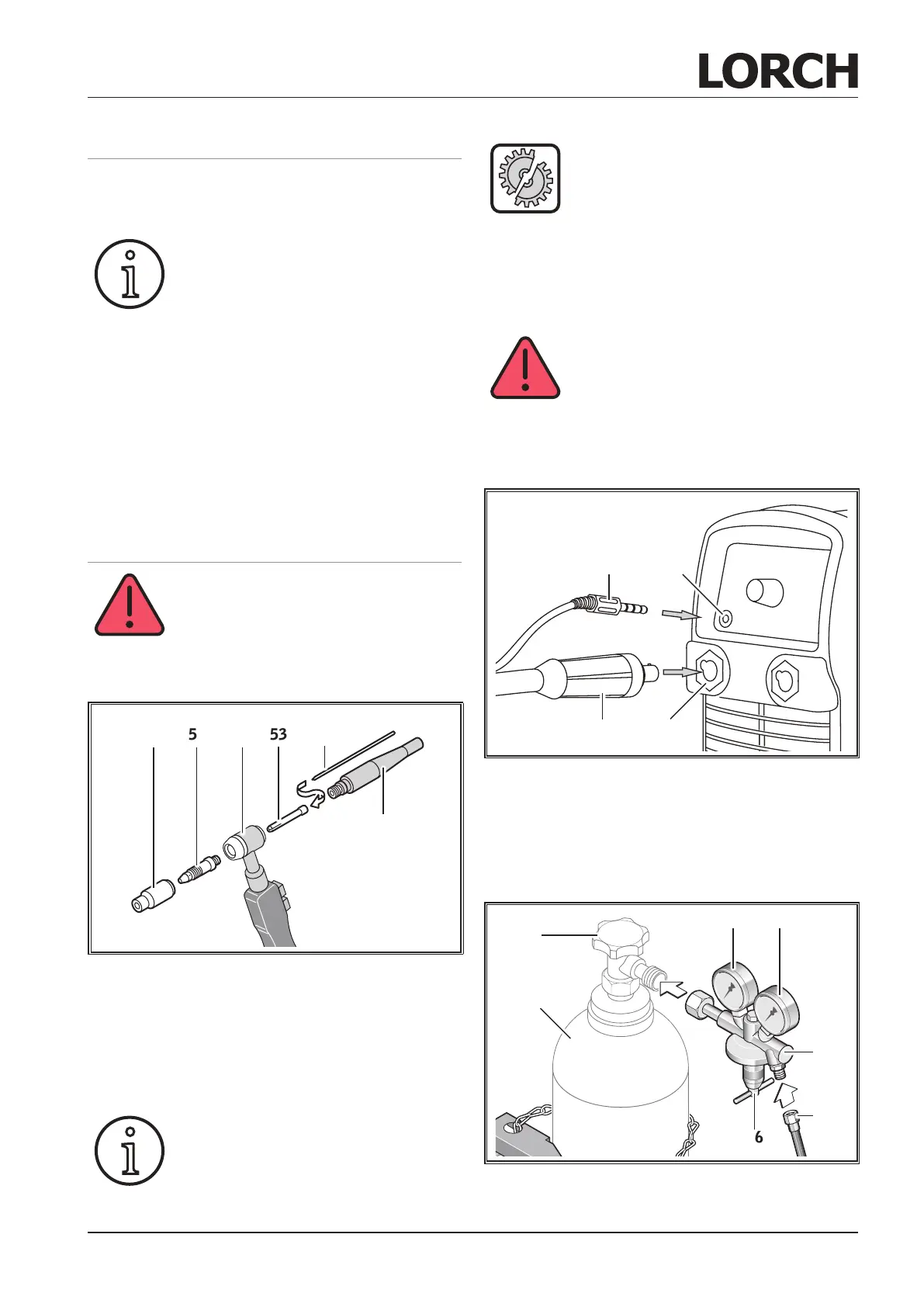 LORCH

5

53

6