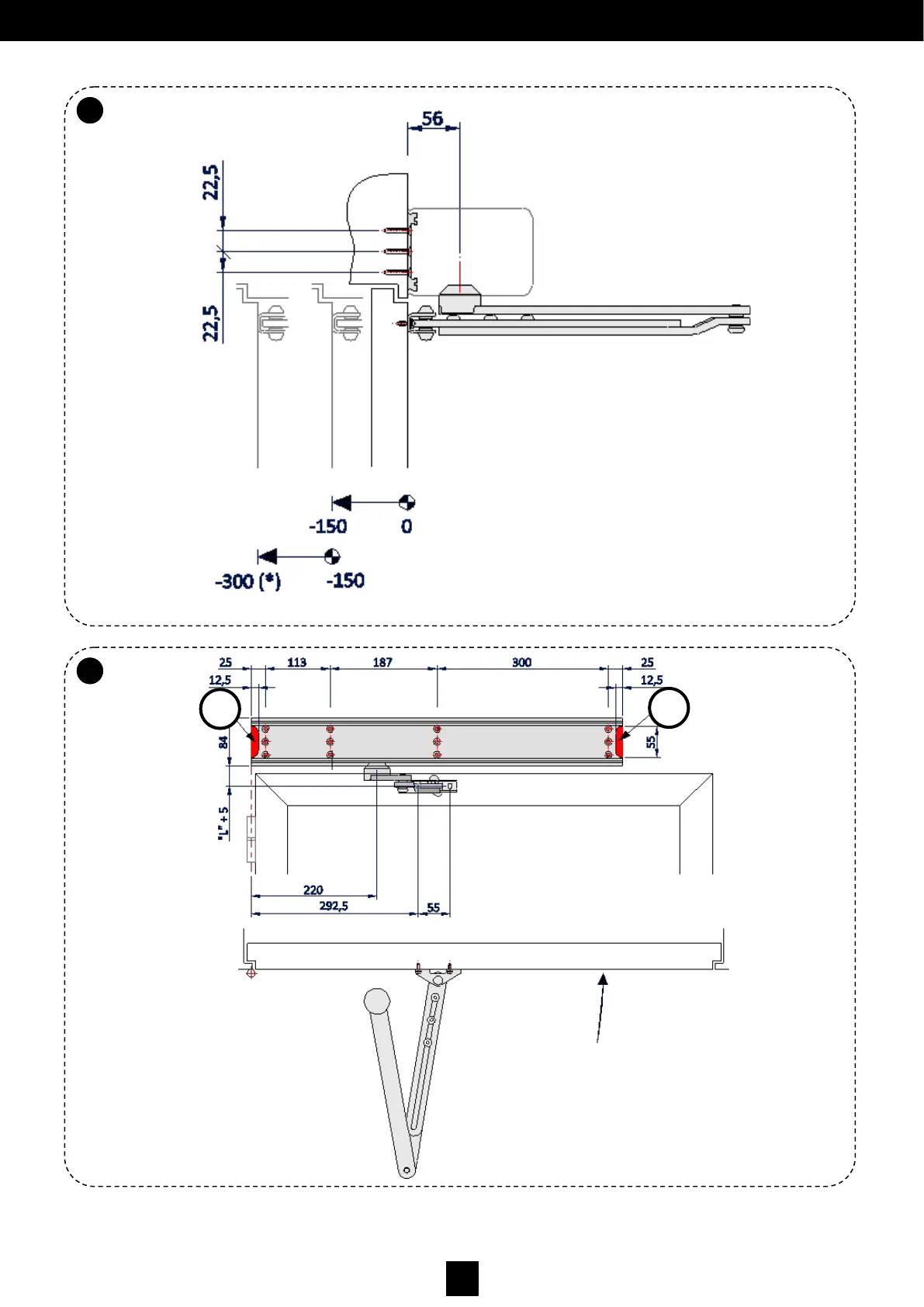 56

22,5

22,5

-150 0

-300 (*) -150

25 113 187 300 25

12,5 12,5

84

55

"L" + 5

220

292,5

55