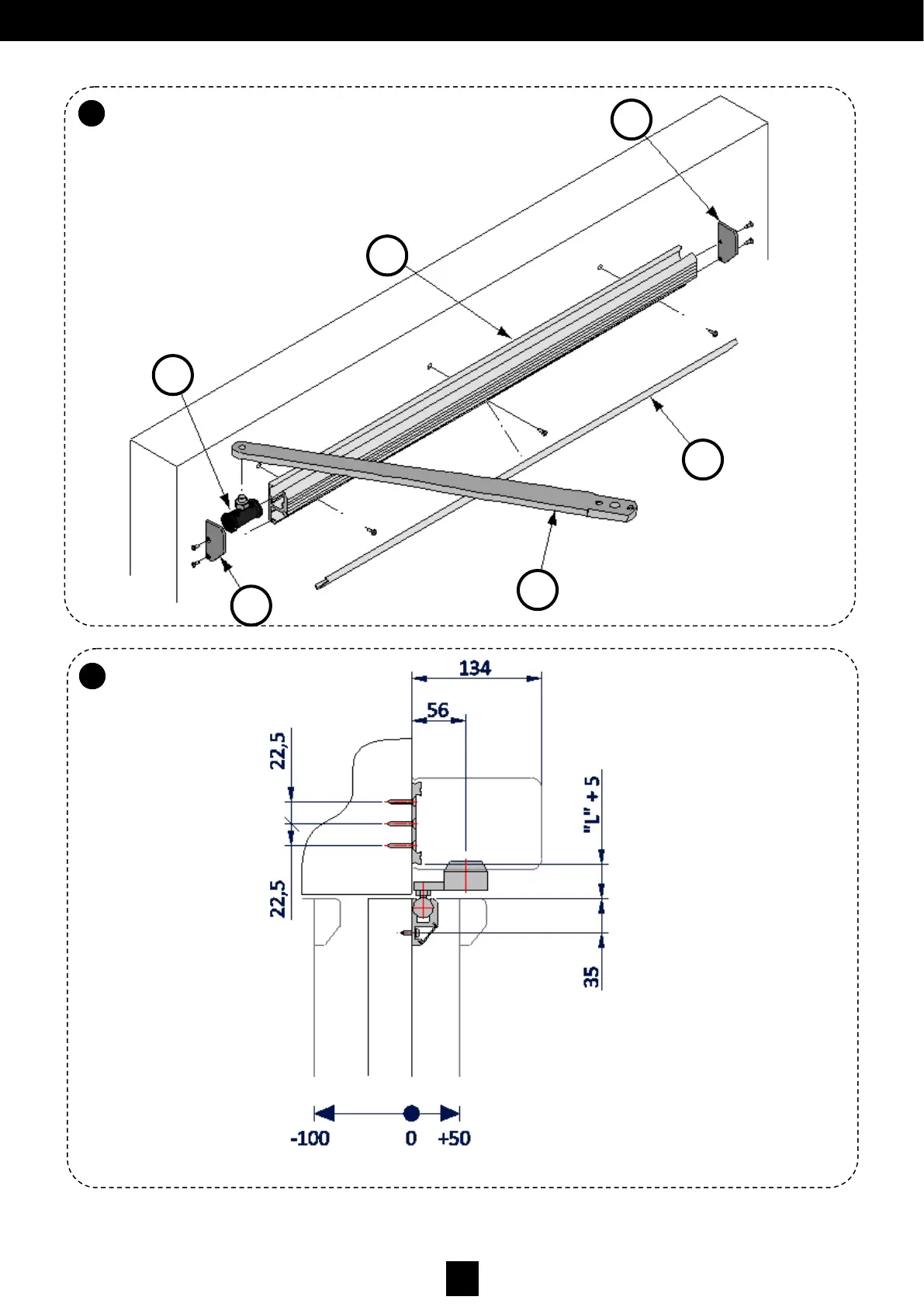 134

56

22,5

22,5

"L" + 5

35

-100

0

+50