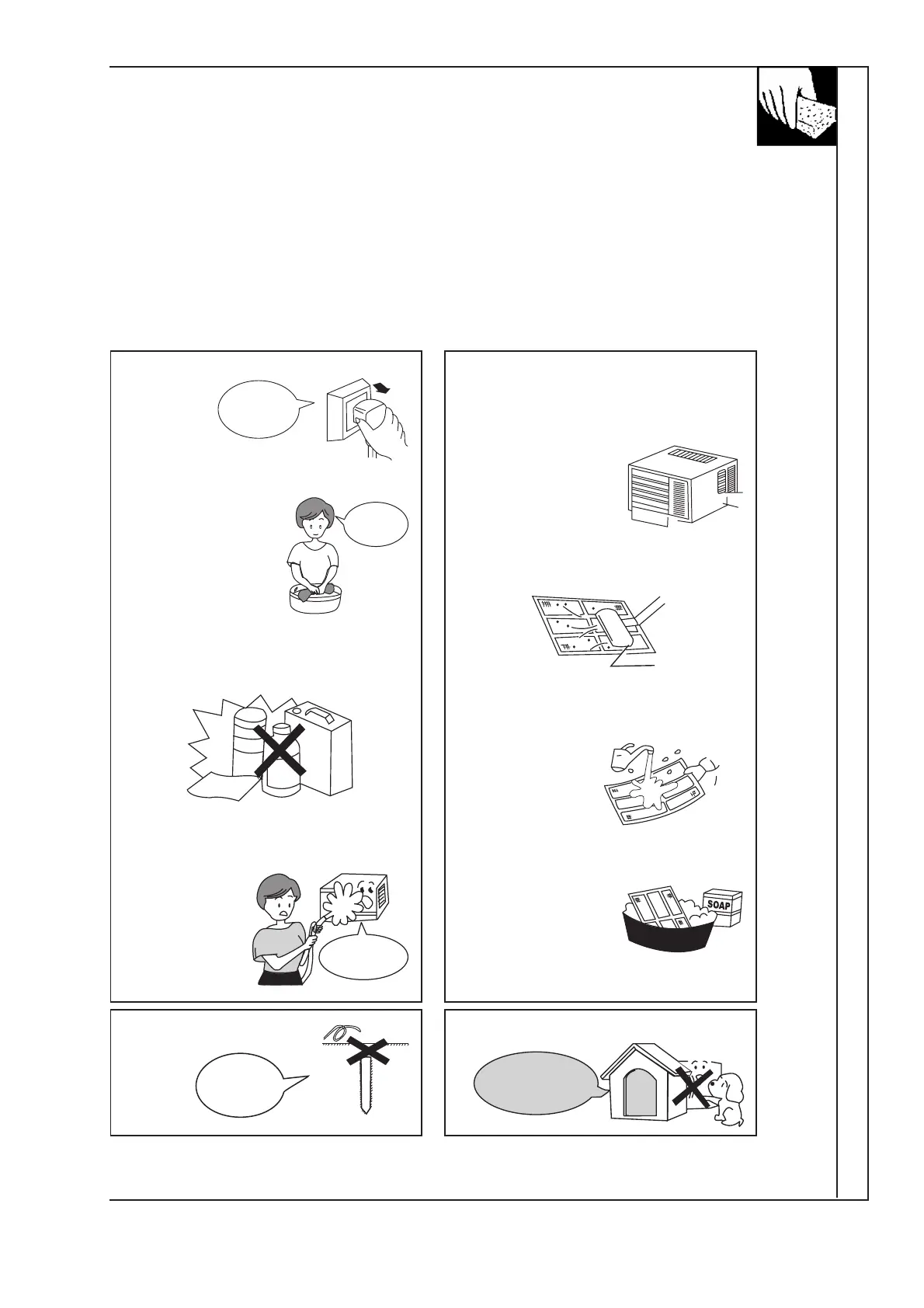 SOAP