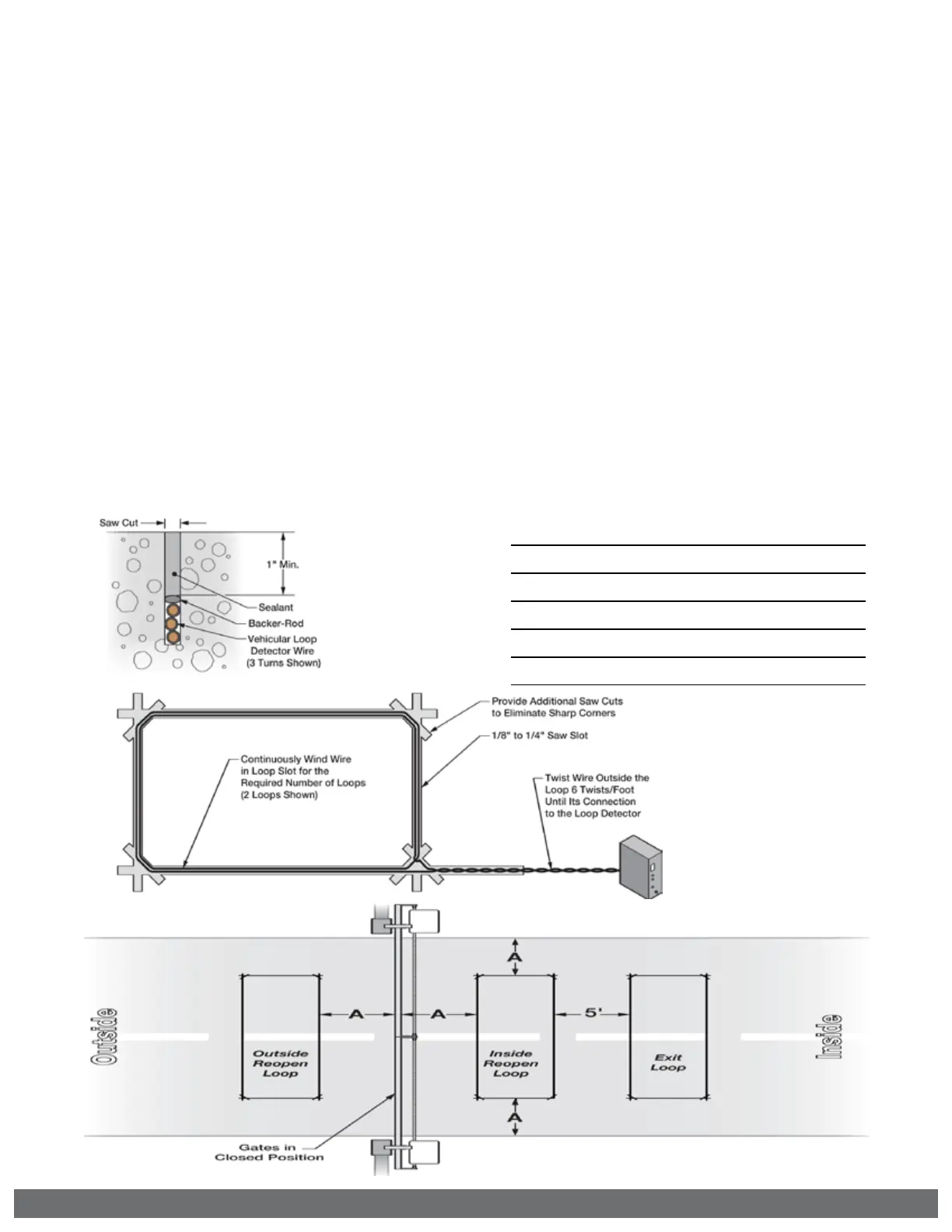 Saw Cut

1" Min.

Sealant

Backer-Rod

Vehicular Loop Detector Wire (3 Turns Shown)

Provide Additional Saw Cuts to Eliminate Sharp Corners

1/8" to 1/4" Saw Slot

Continuously Wind Wire in Loop Slot for the Required Number of Loops (2 Loops Shown)

Twist Wire Outside the Loop 6 Twists/Foot Until Its Connection to the Loop Detector

Outside

A

A

A

5'

A

Outside Reopen Loop

Inside Reopen Loop

Exit Loop

Inside

Gates in Closed Position