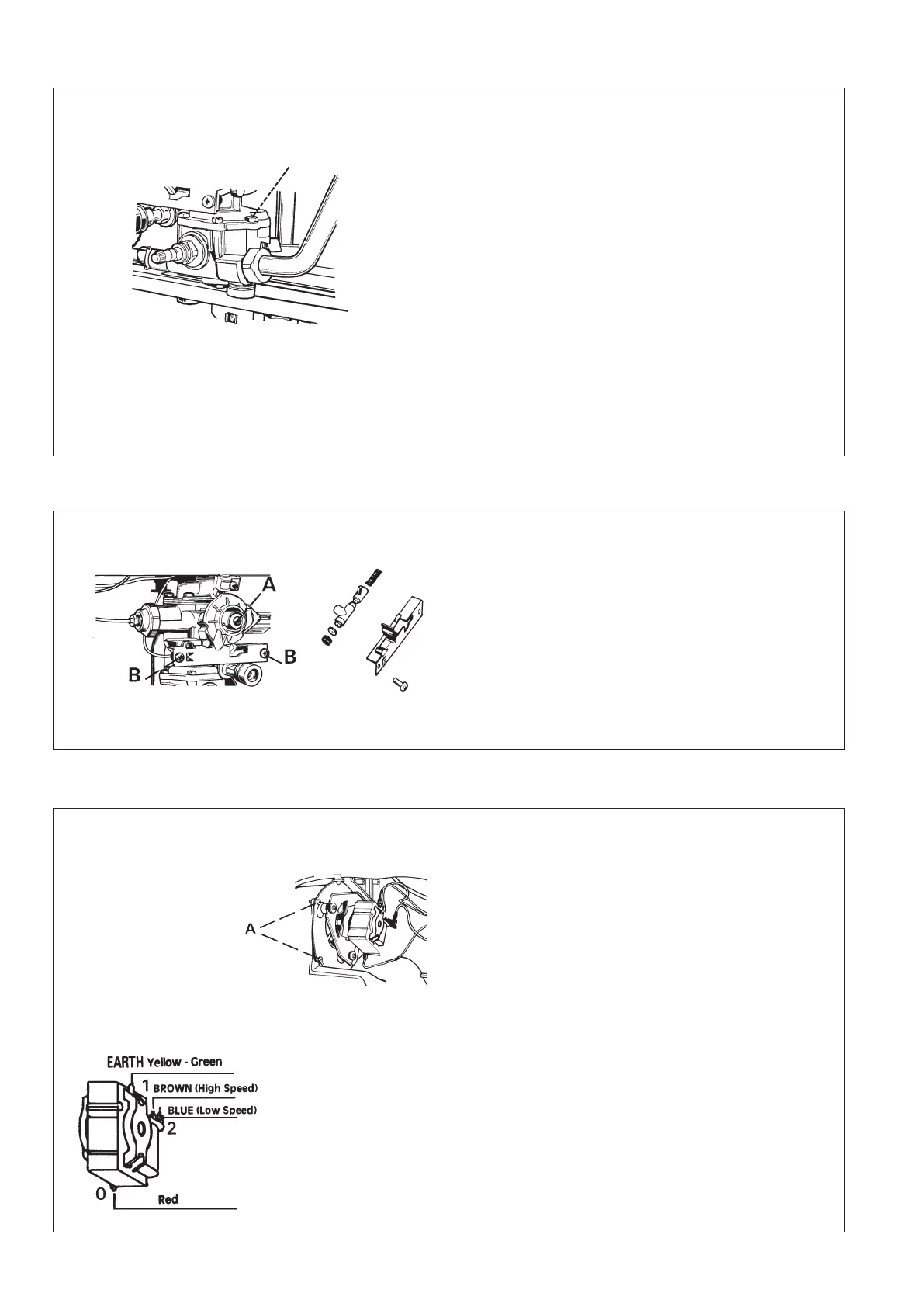 A

B

B

A

EARTH Yellow - Green

1 BROWN (High Speed)

BLUE (Low Speed)

2

0

Red