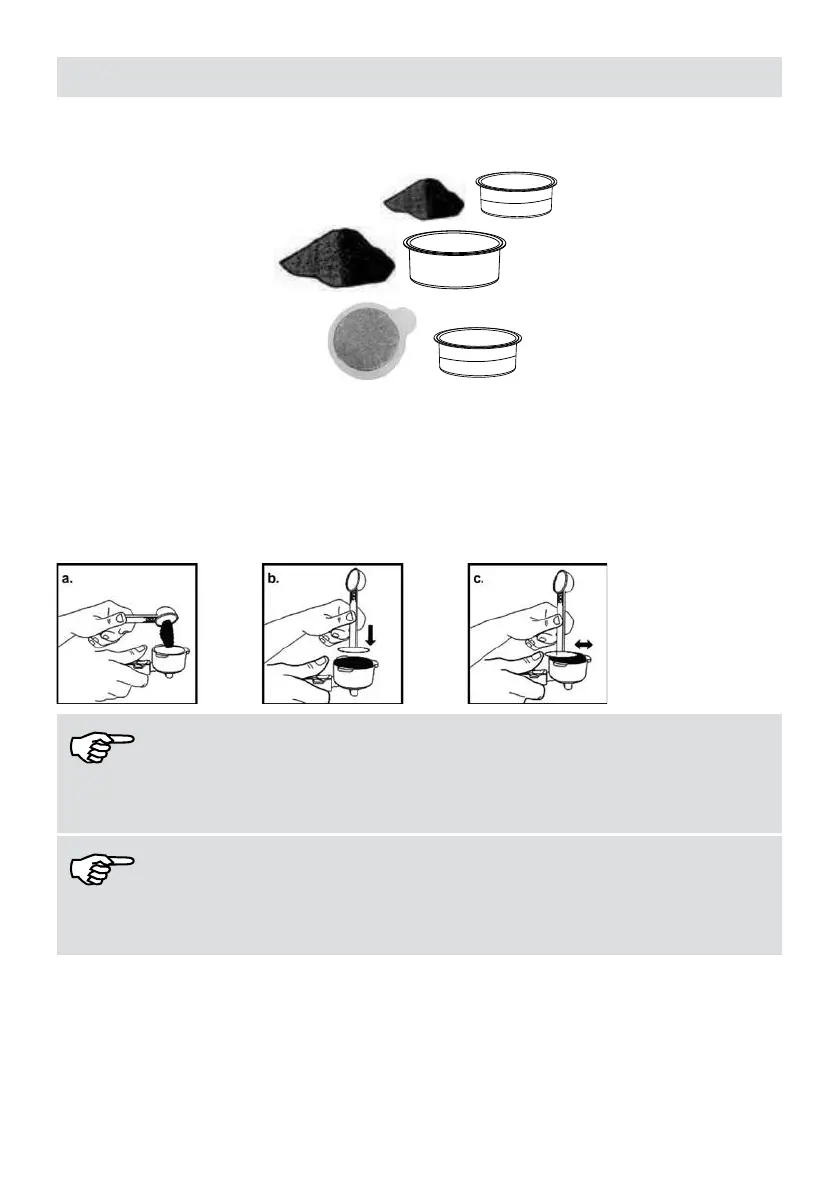 a.

b.

c.