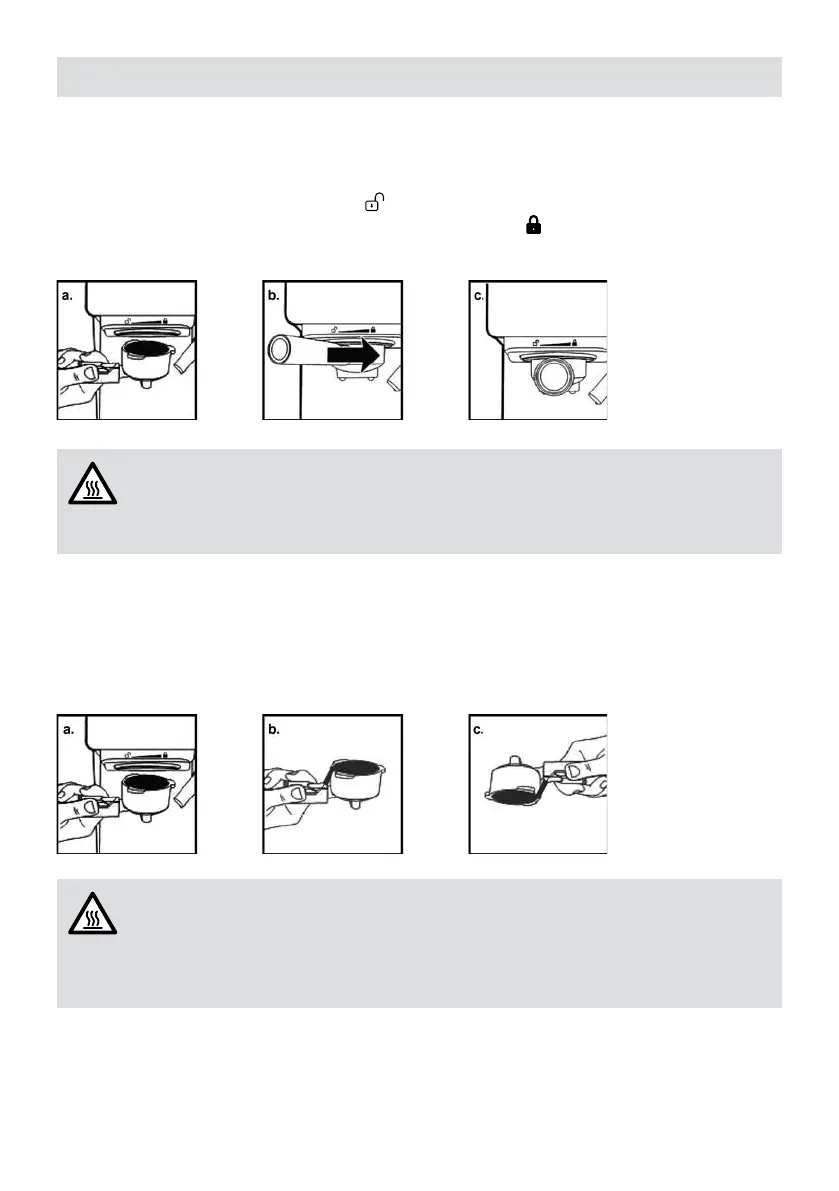 a.

b.

c.

a.

b.

c.