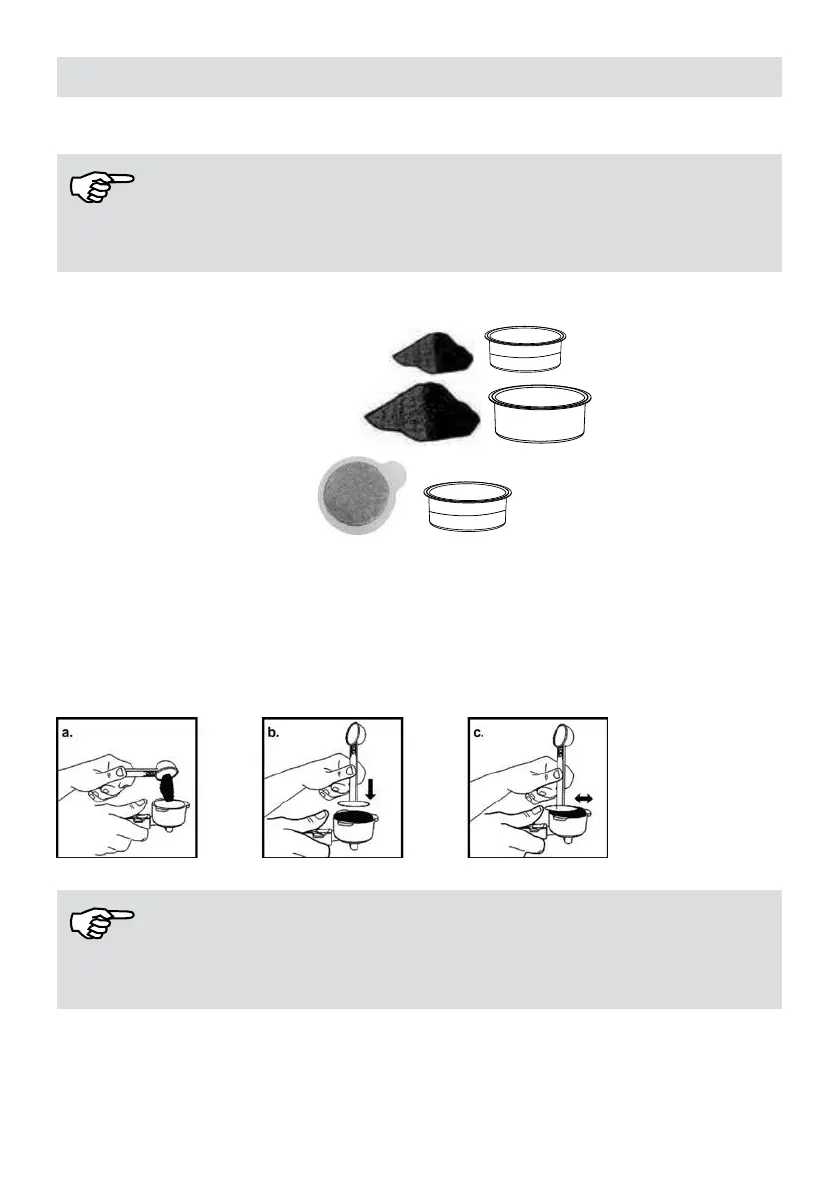 a.

b.

c.