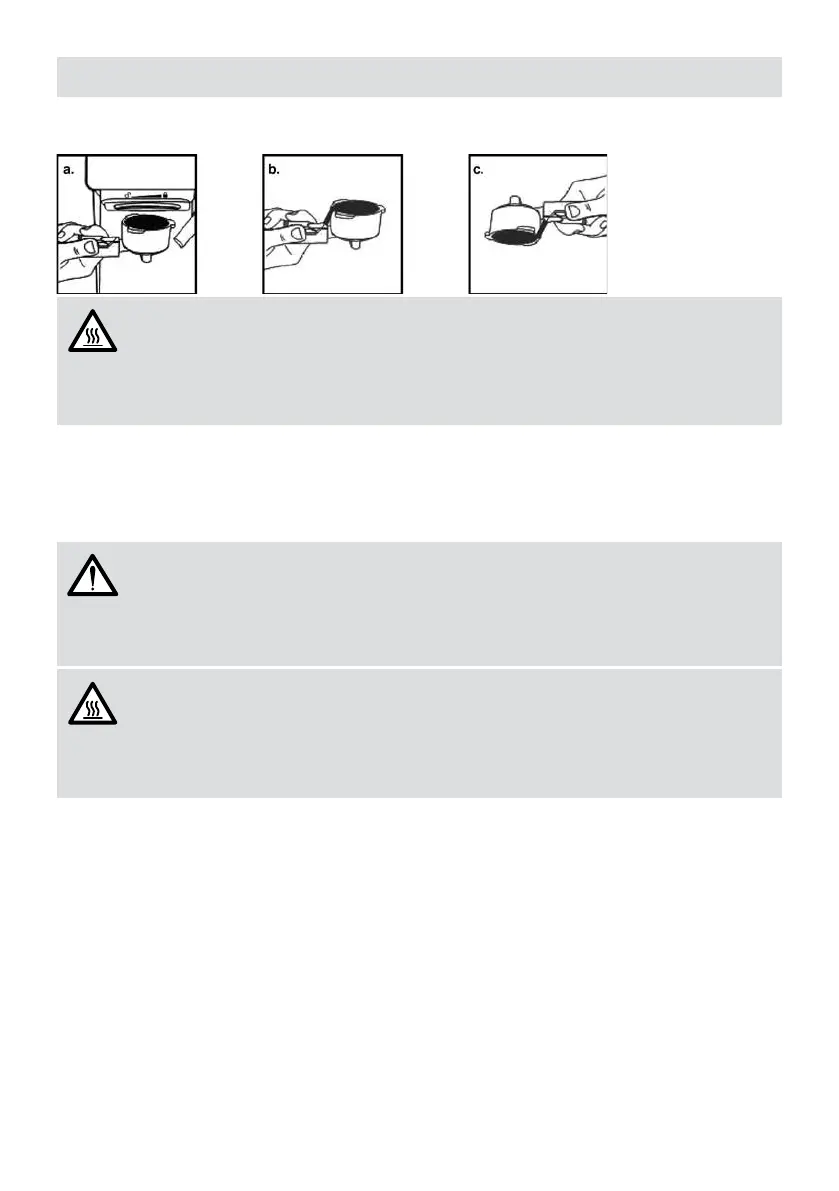 a.

b.

c.