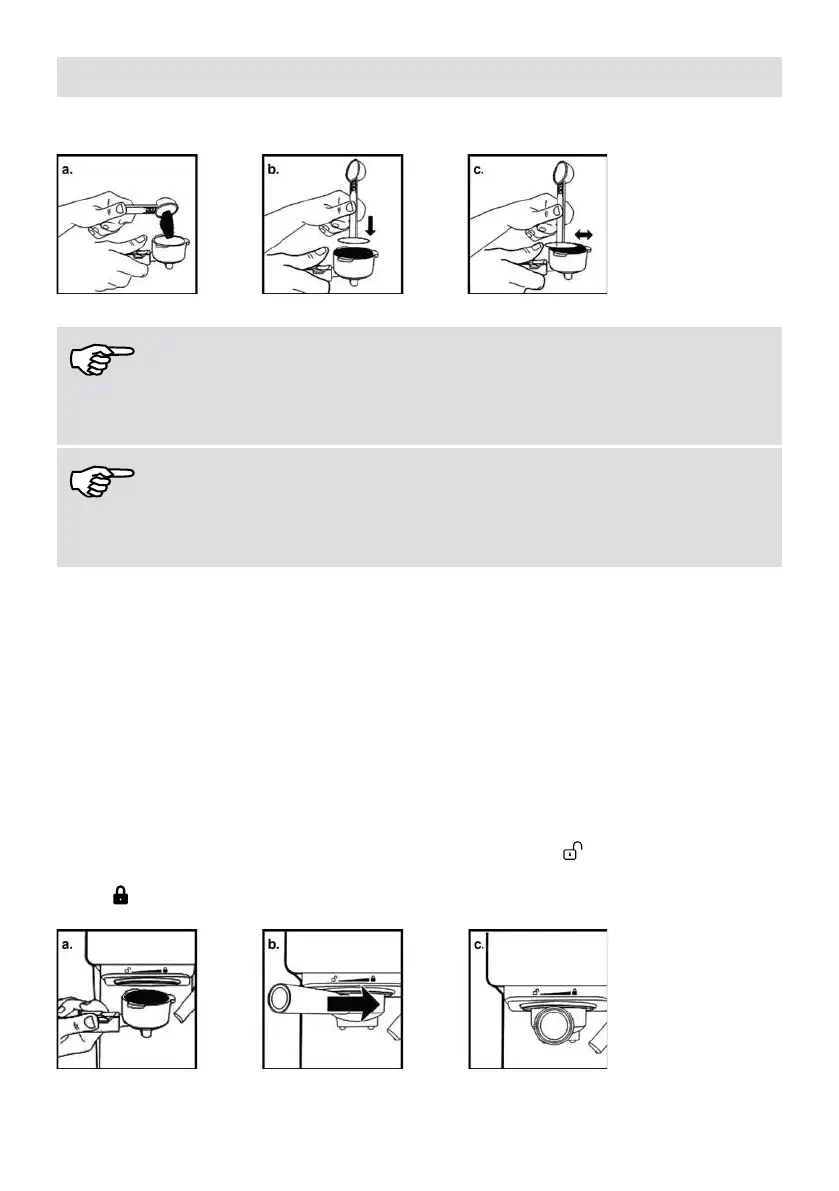 a.

b.

c.

a.

b.

c.