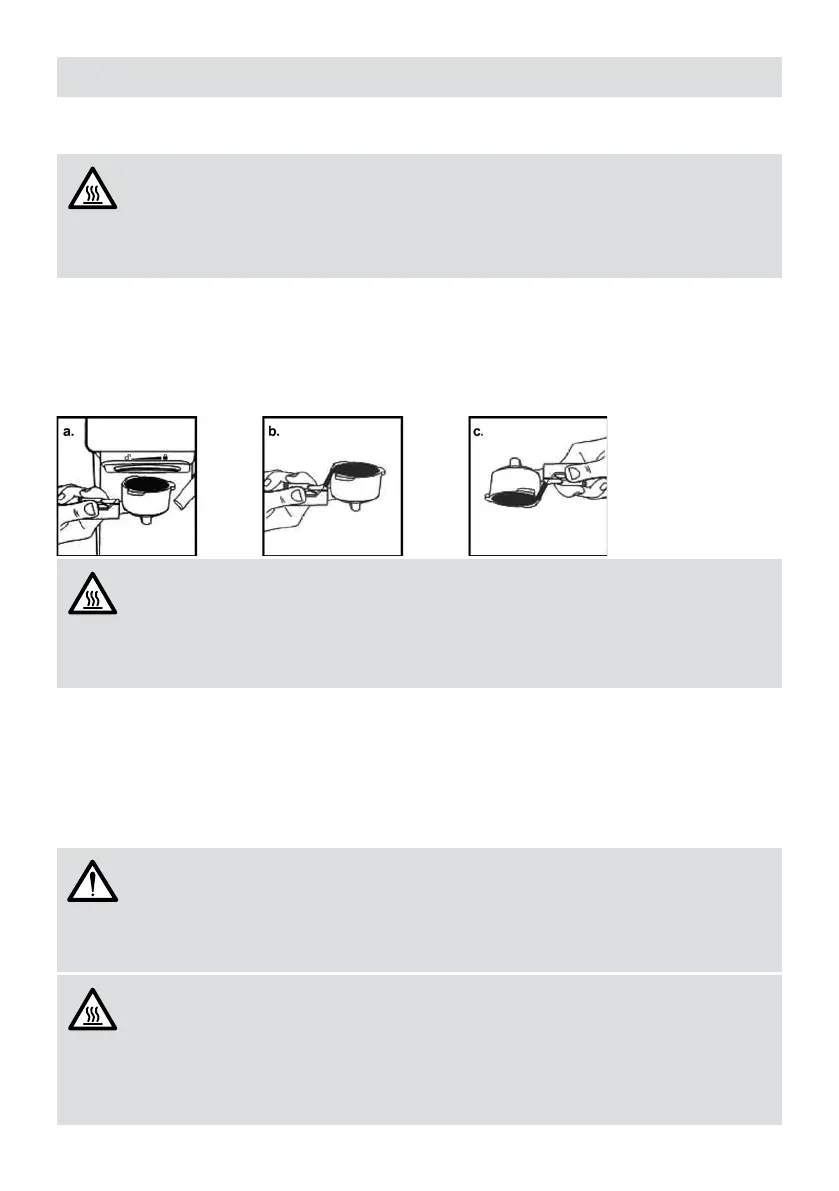 a.

b.

c.