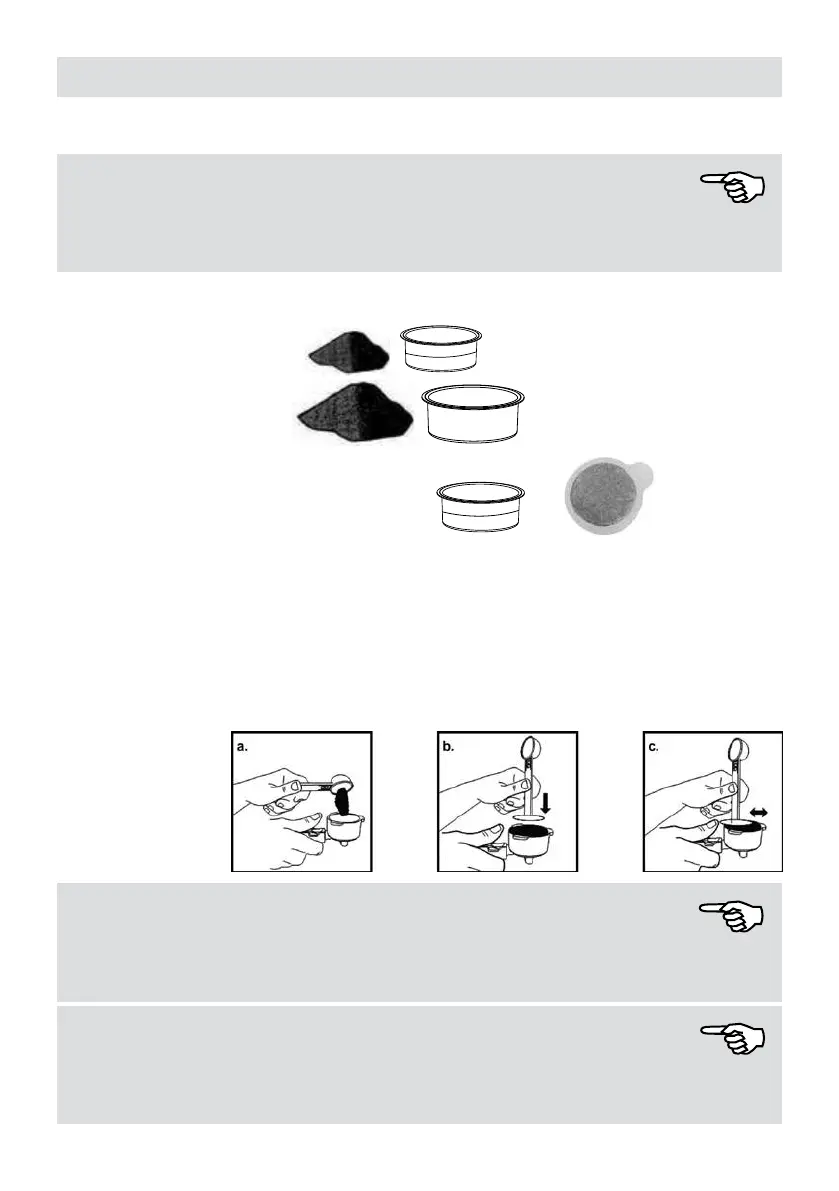 a.

b.

c.