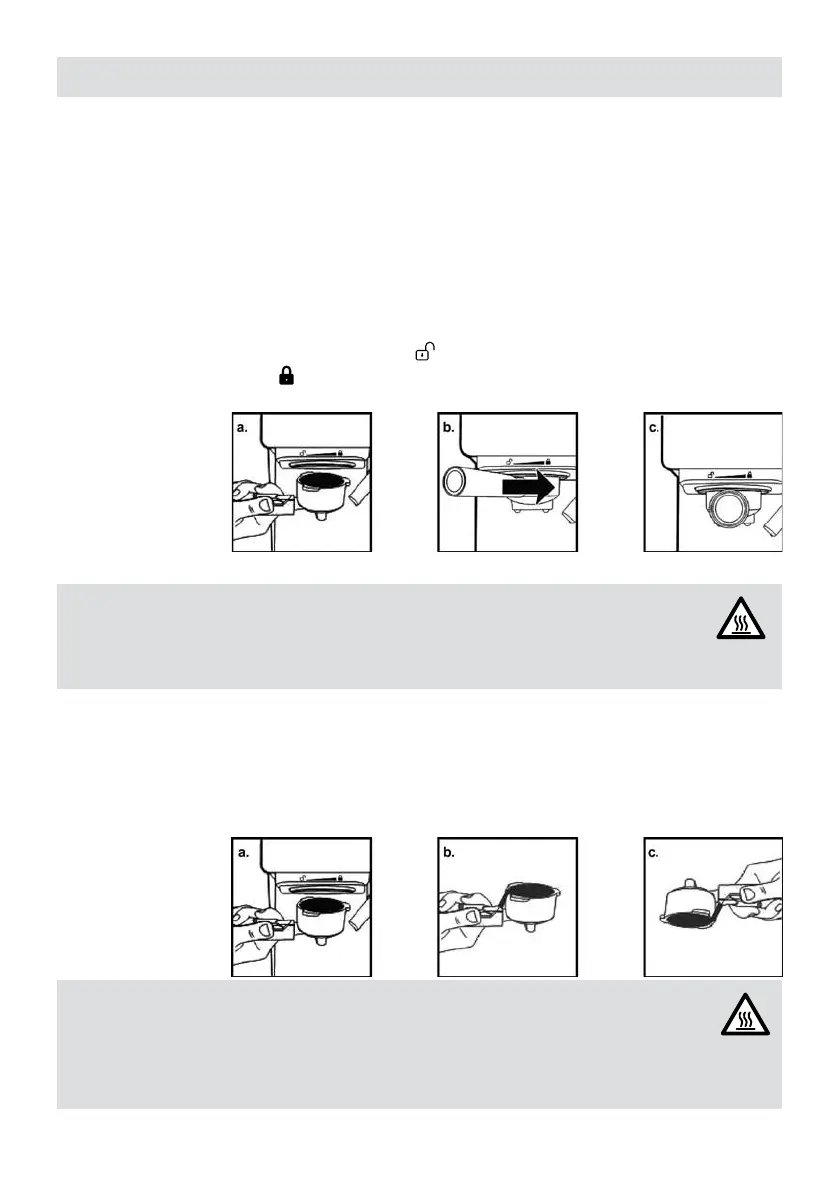 a.

b.

c.

a.

b.

c.