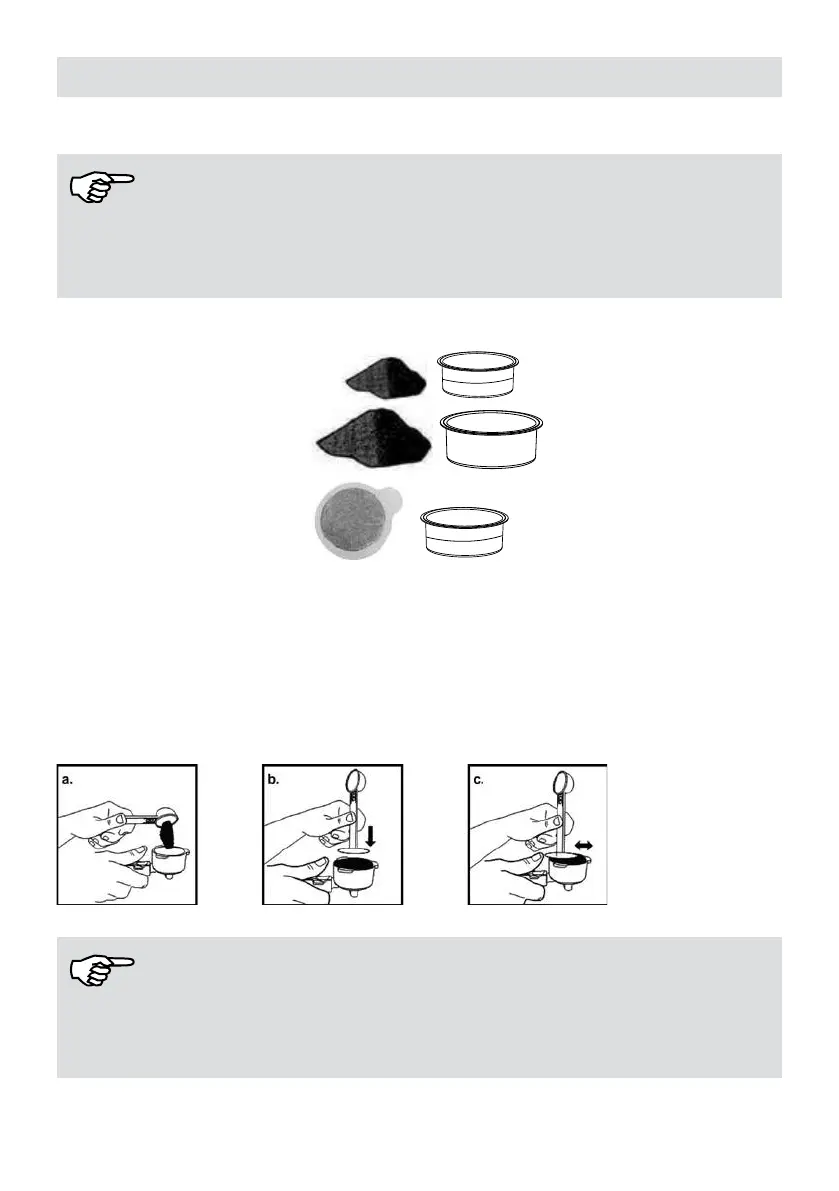 a.

b.

c.