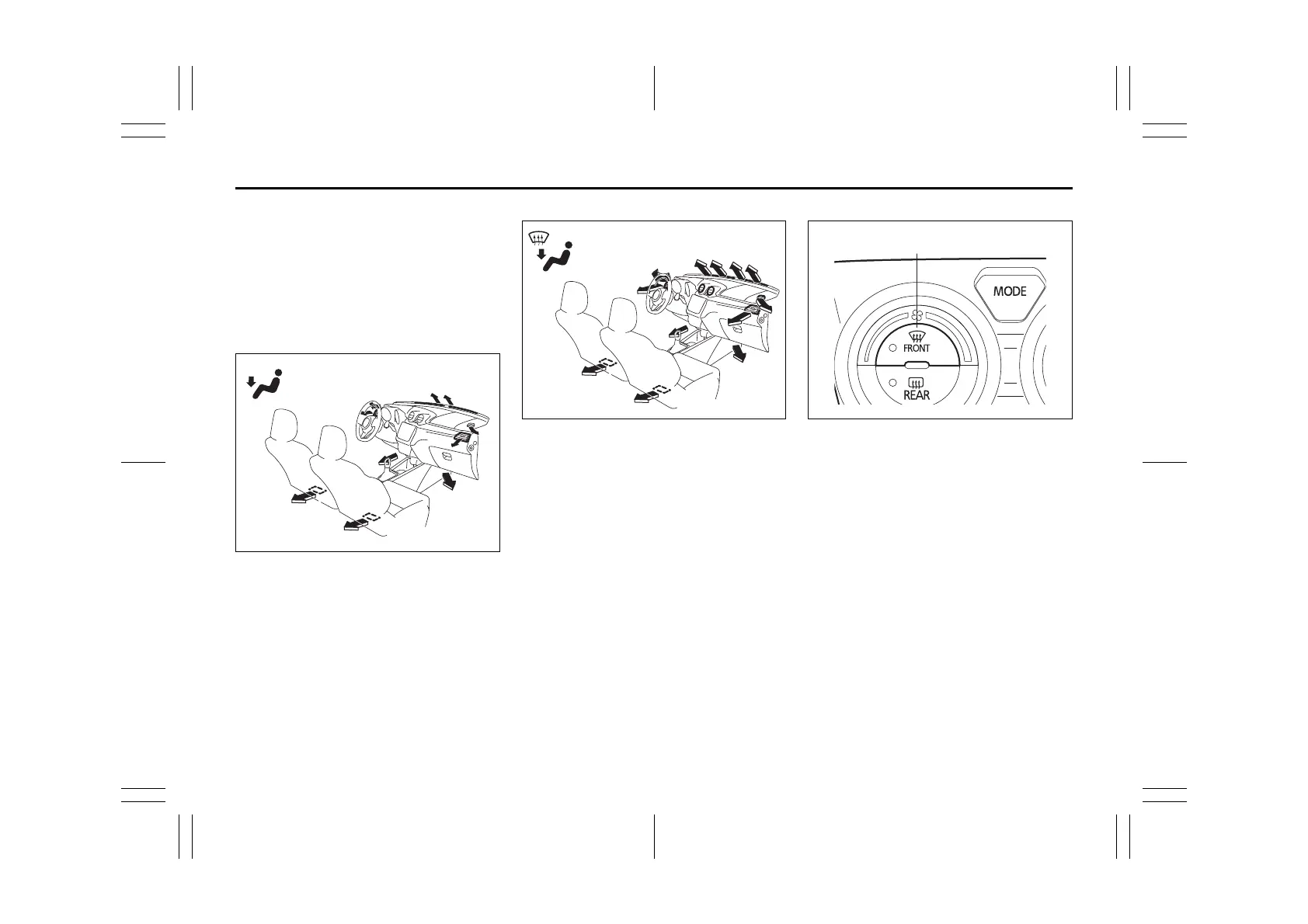 MODE

FRONT

REAR