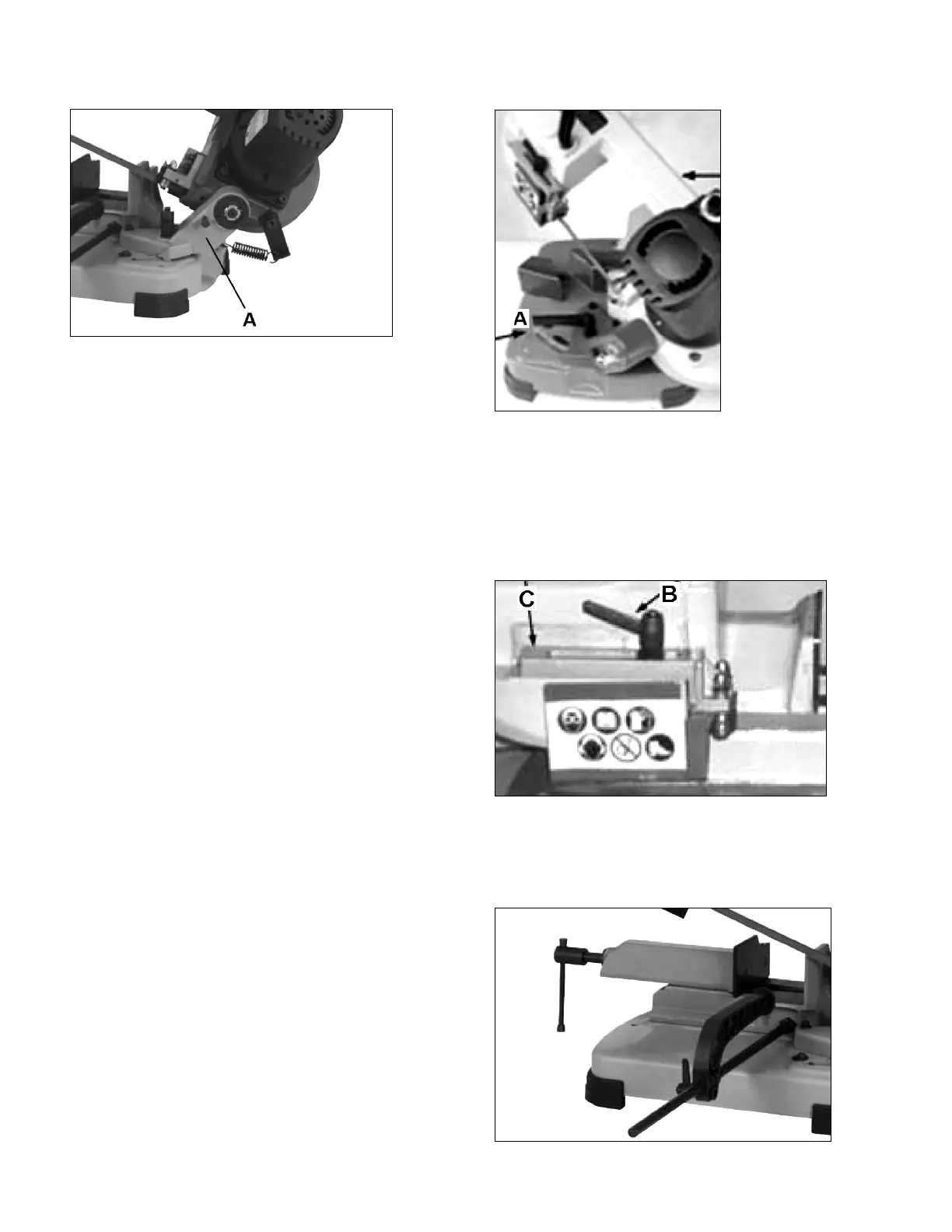 A

A

C

B