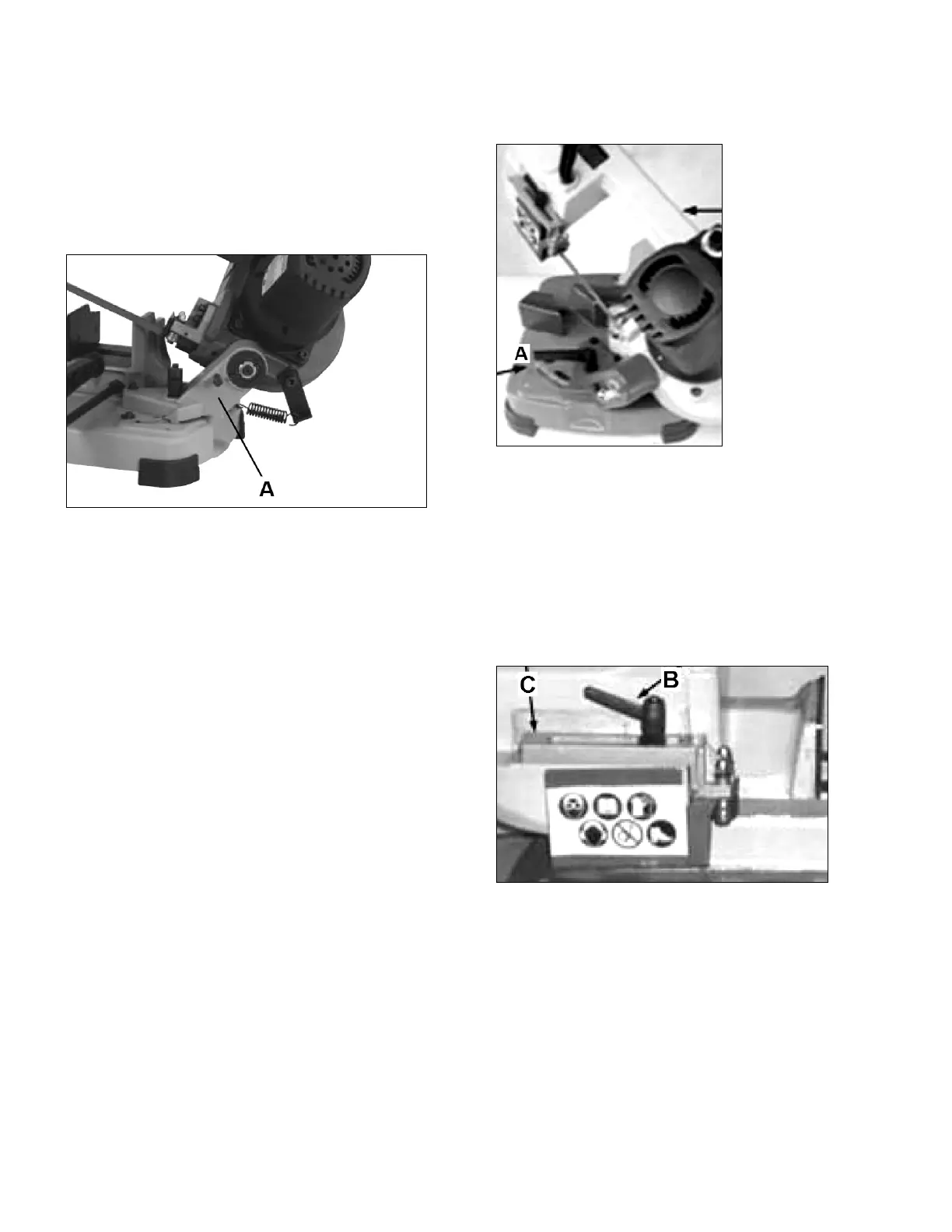 A

A

C
B