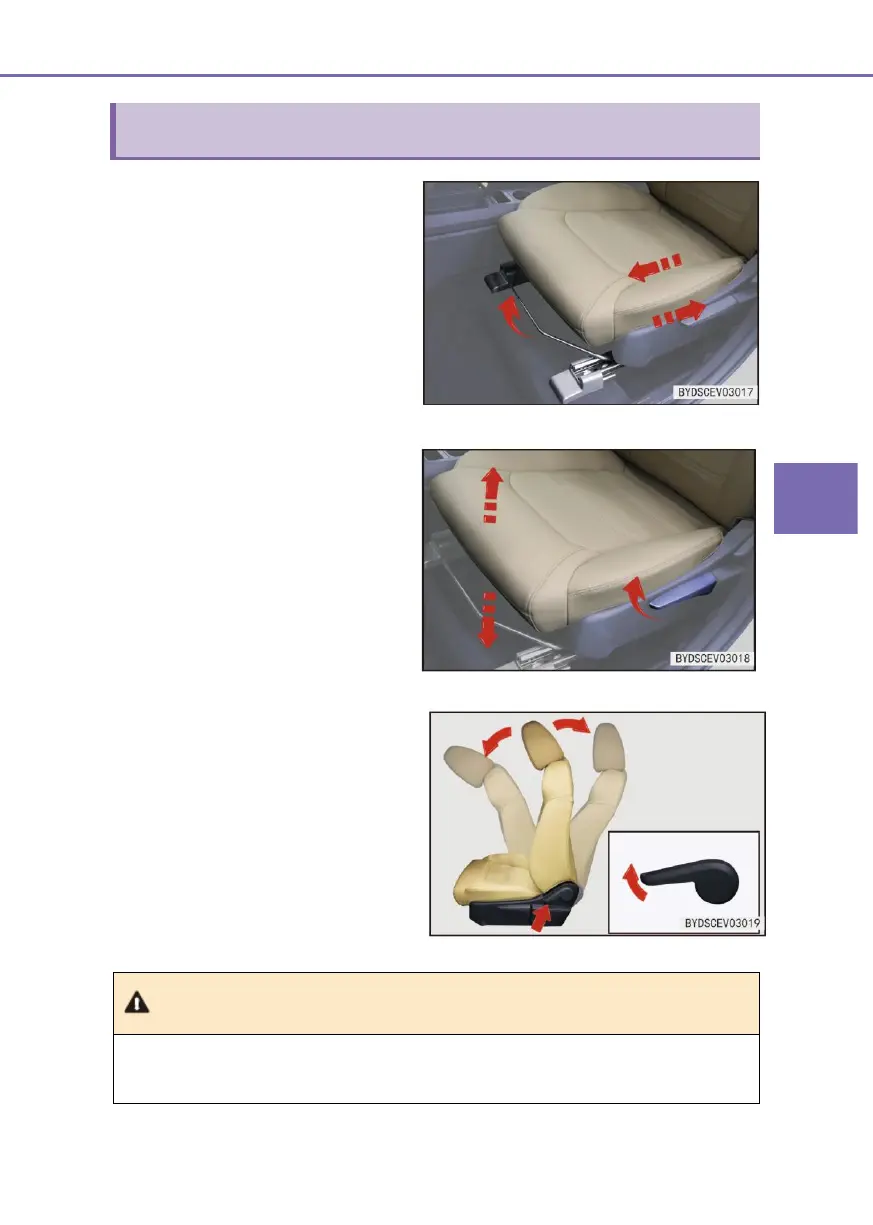 BYDSCEV03017

BYDSCEV03018

BYDSCEV03019