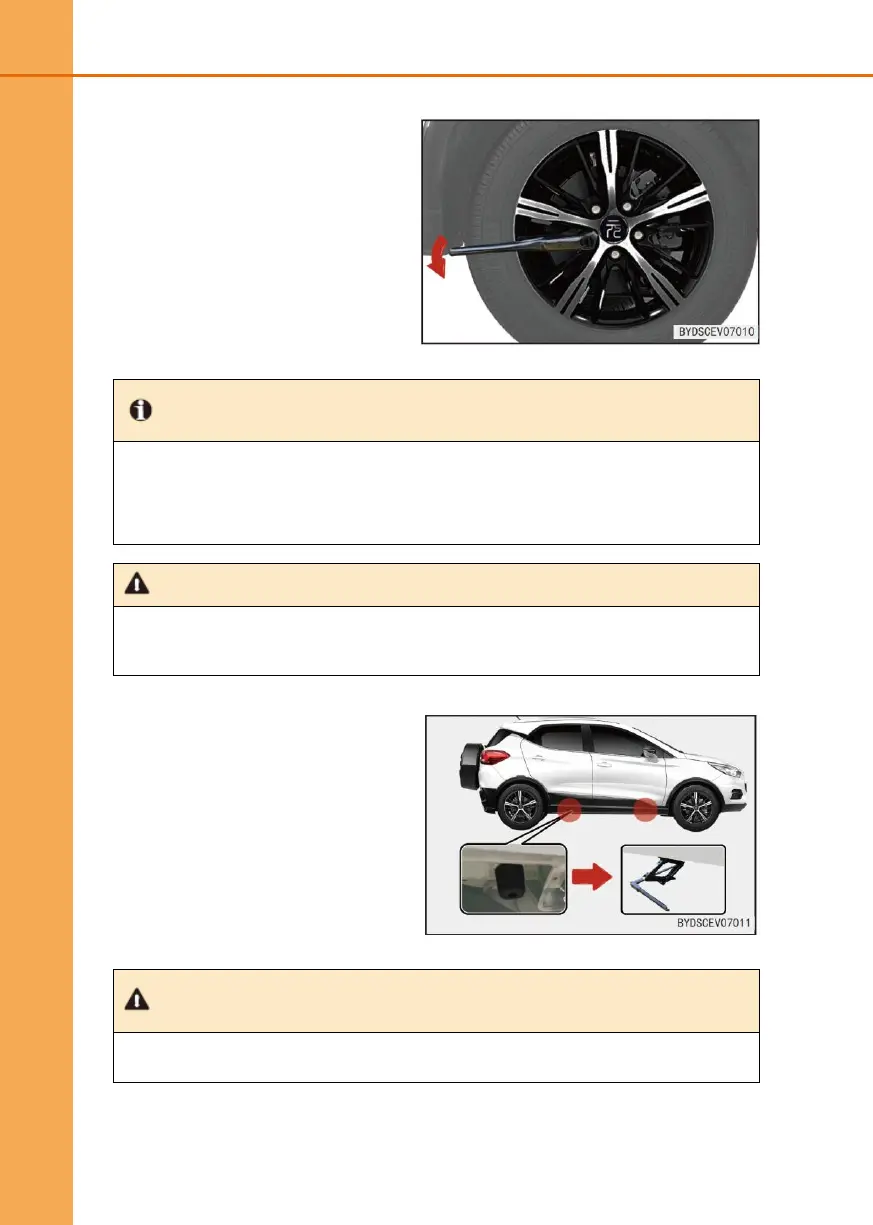 BYDSCEV07010

BYDSCEV07011