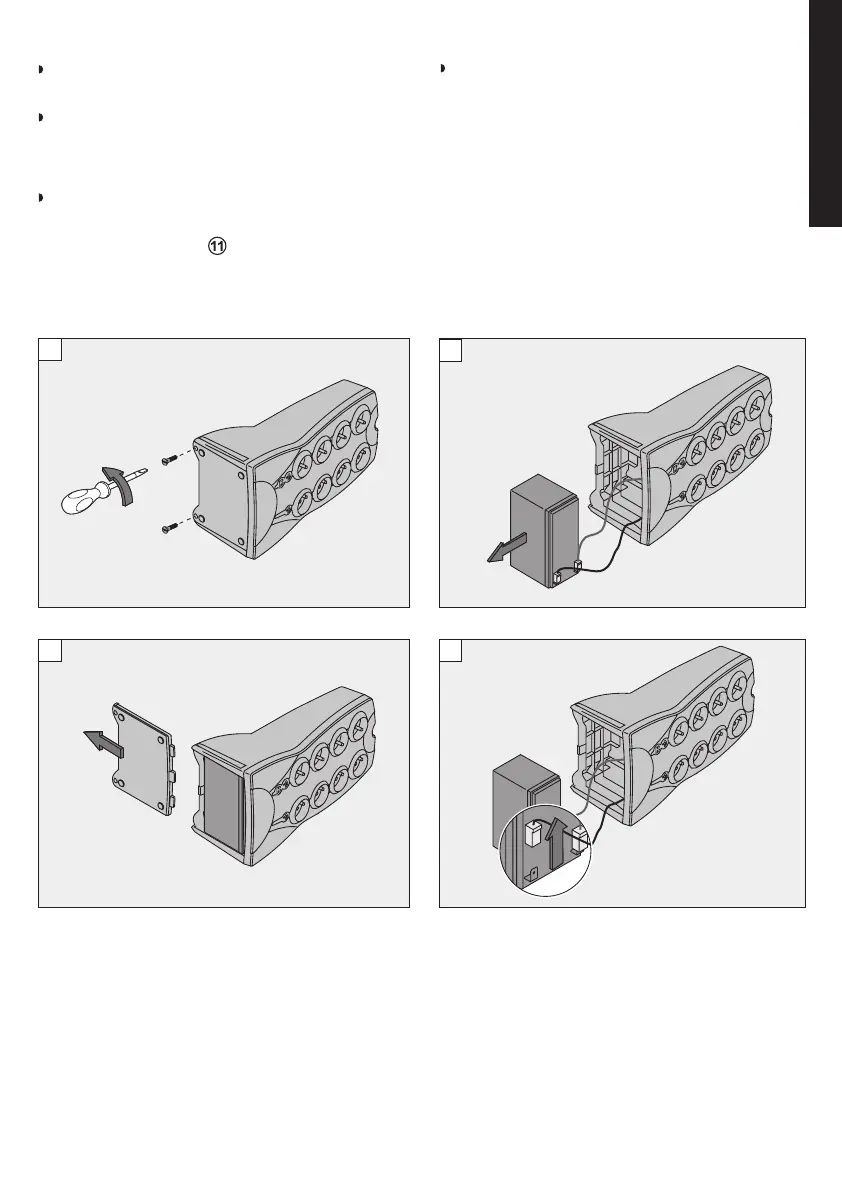 ⑪