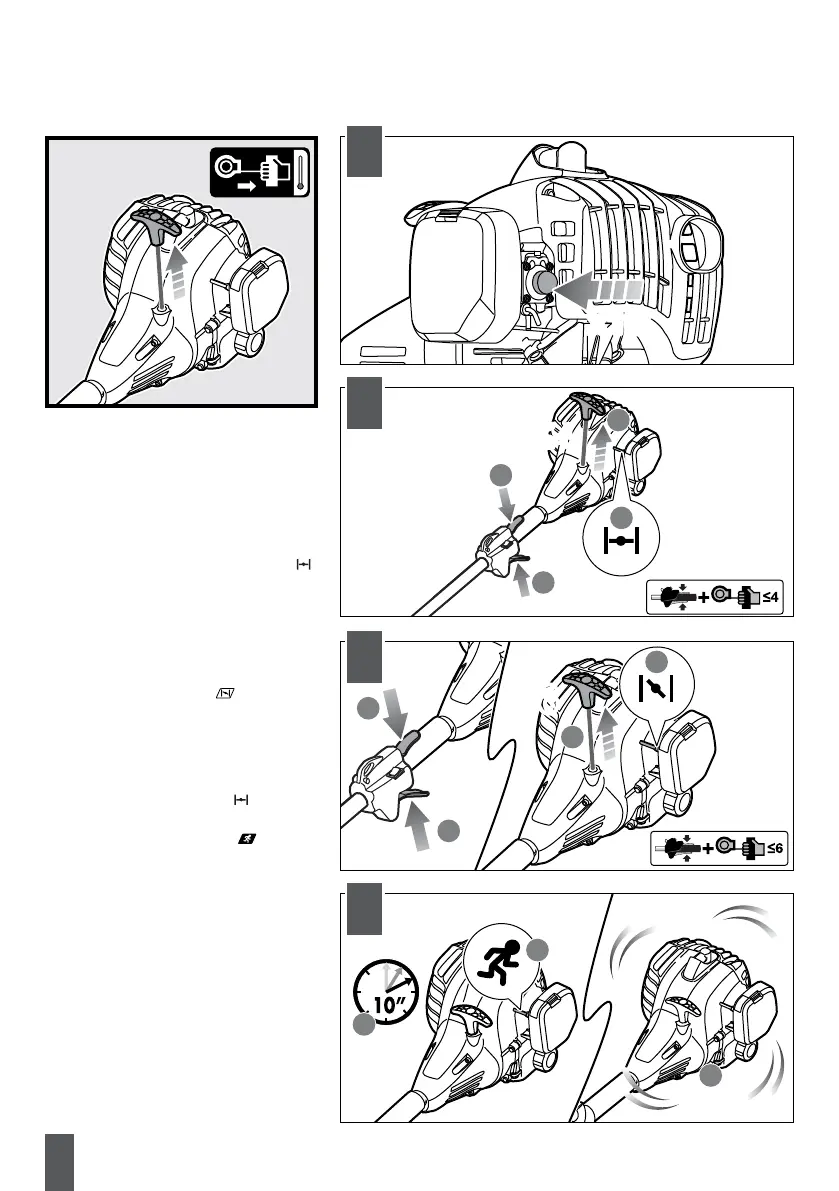 ≤4

≤6

10″