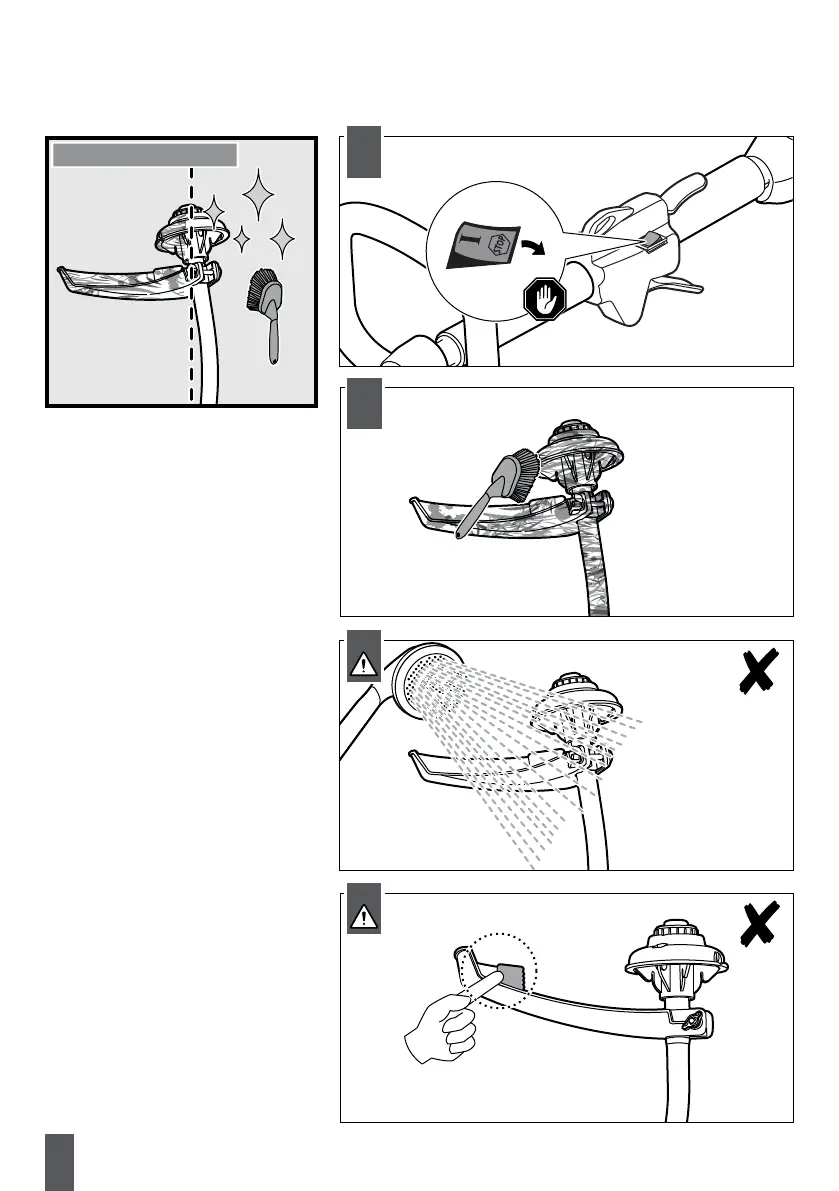 I

STOP