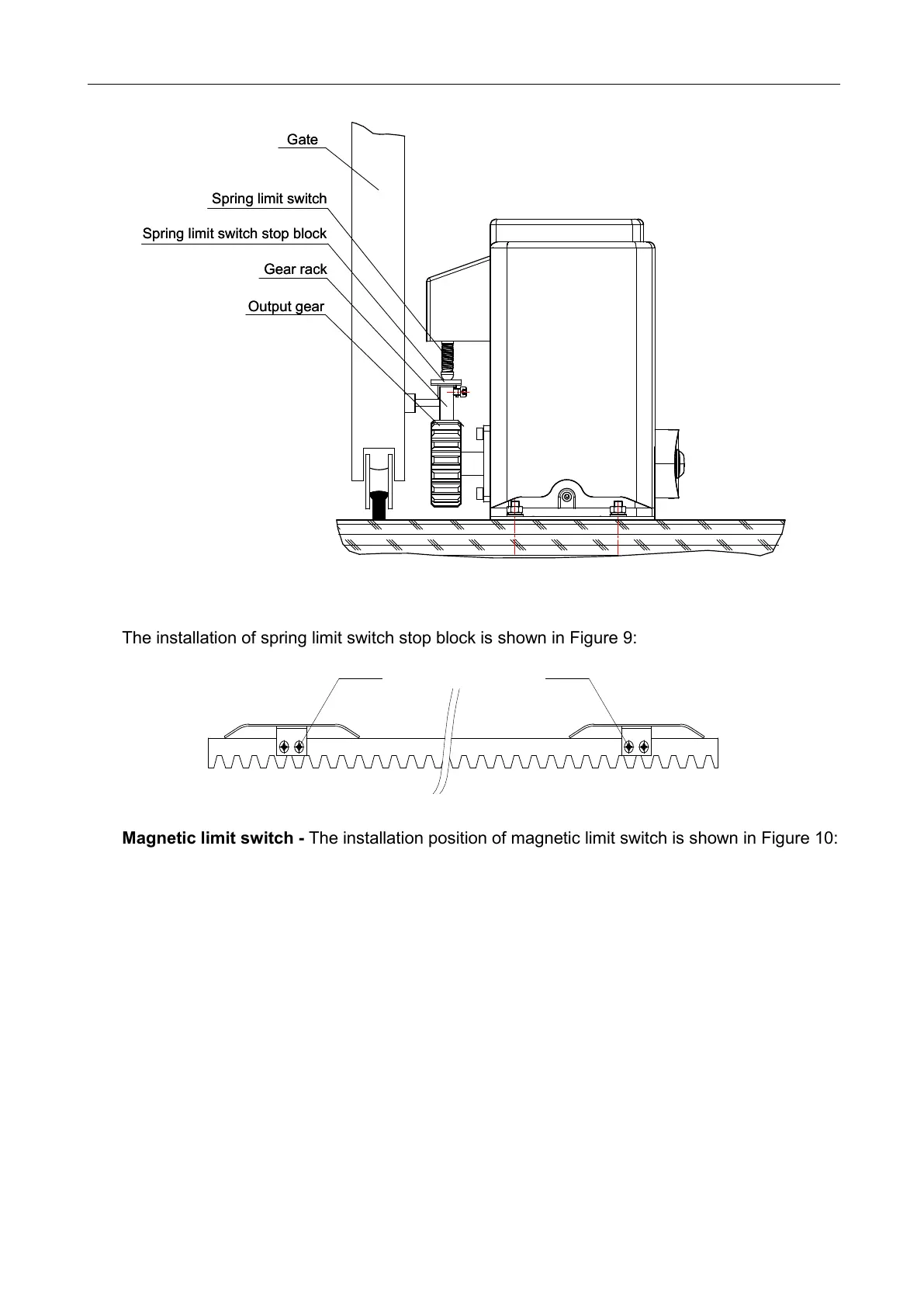 Gate

Spring limit switch

Spring limit switch stop block

Gear rack

Output gear

The installation of spring limit switch stop block is shown in Figure 9:

**Magnetic limit switch -** The installation position of magnetic limit switch is shown in Figure 10: