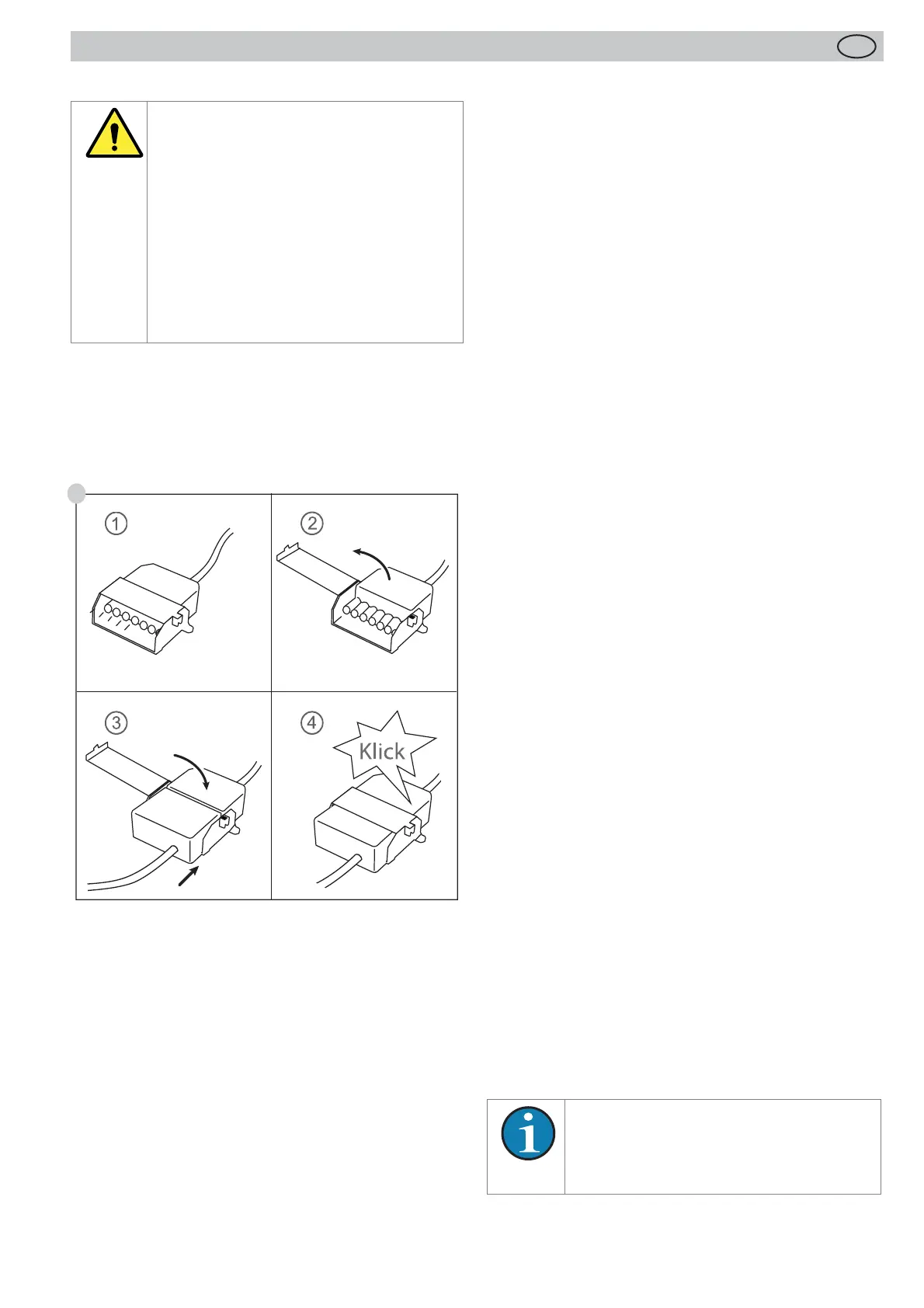 1

2

3

4

Klick