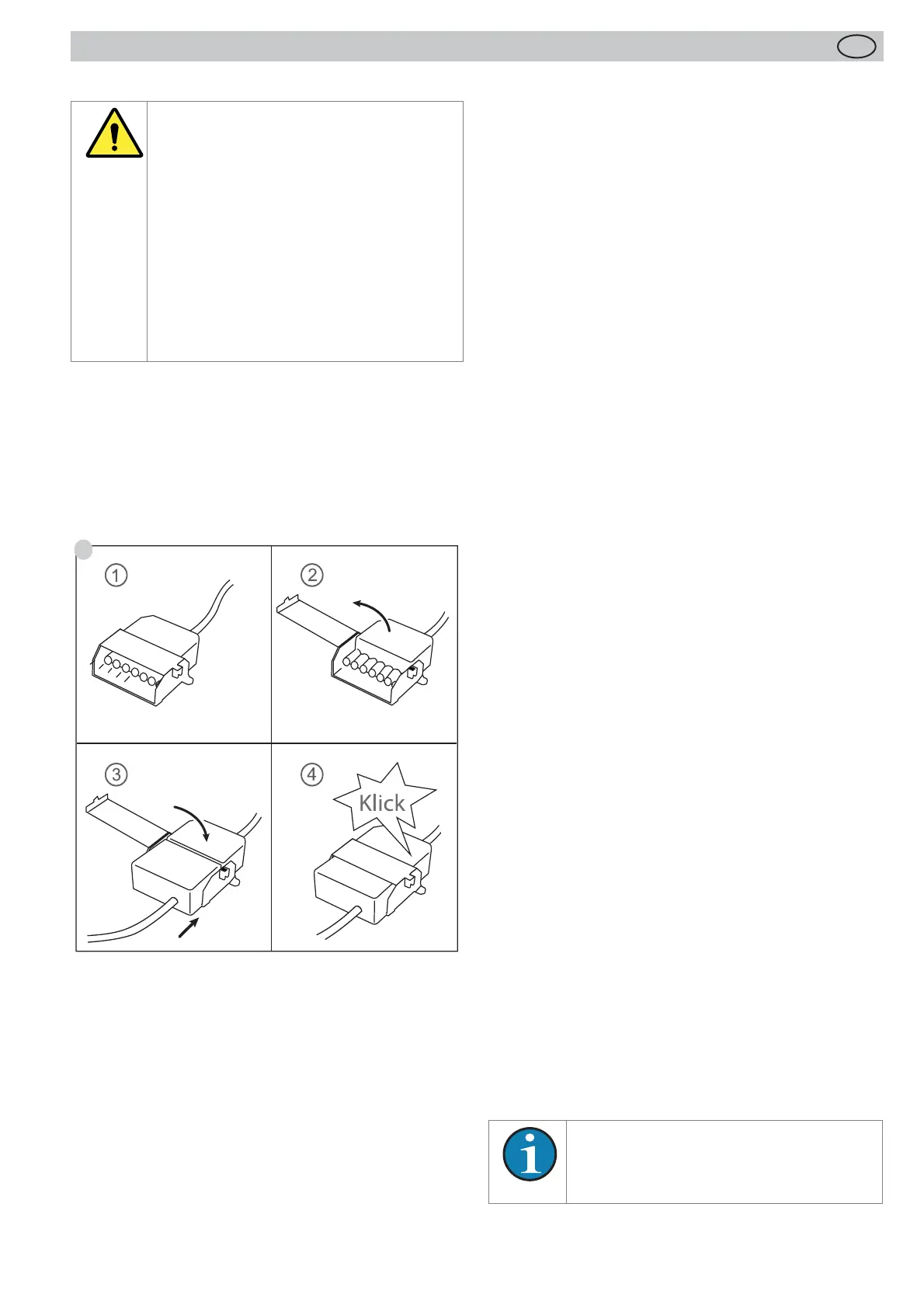 ①

②

③

④

Klick