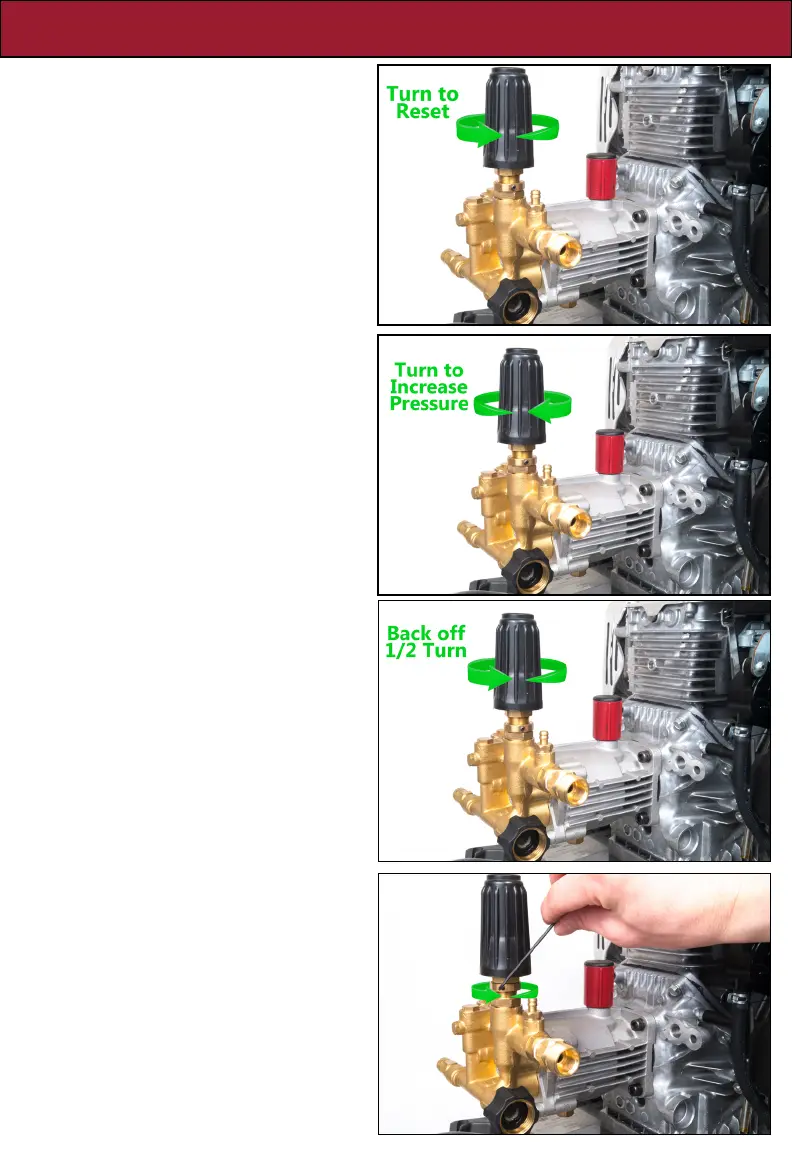 Turn to Reset

Turn to Increase Pressure

Back off 1/2 Turn