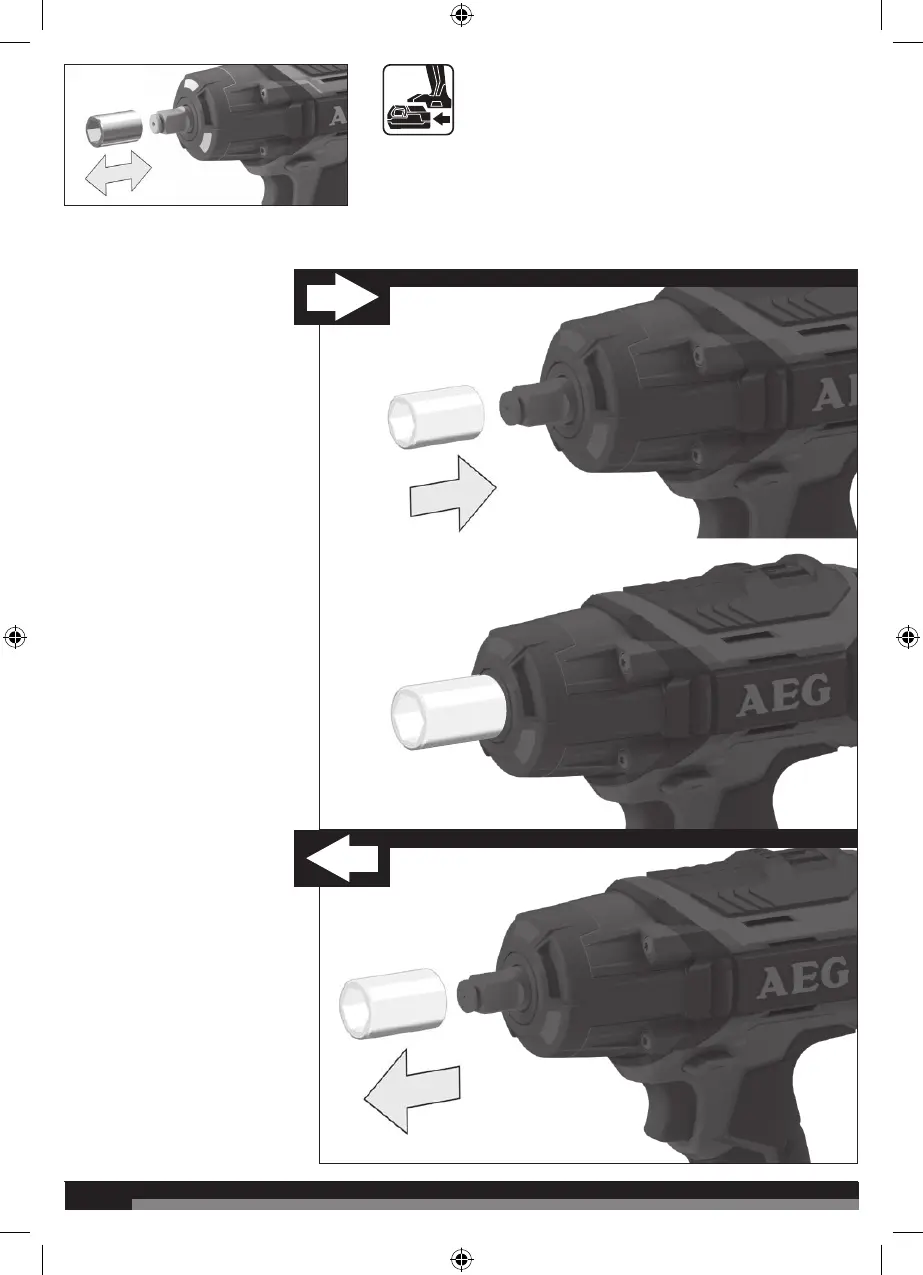 AEG

AE

AEG

AEG