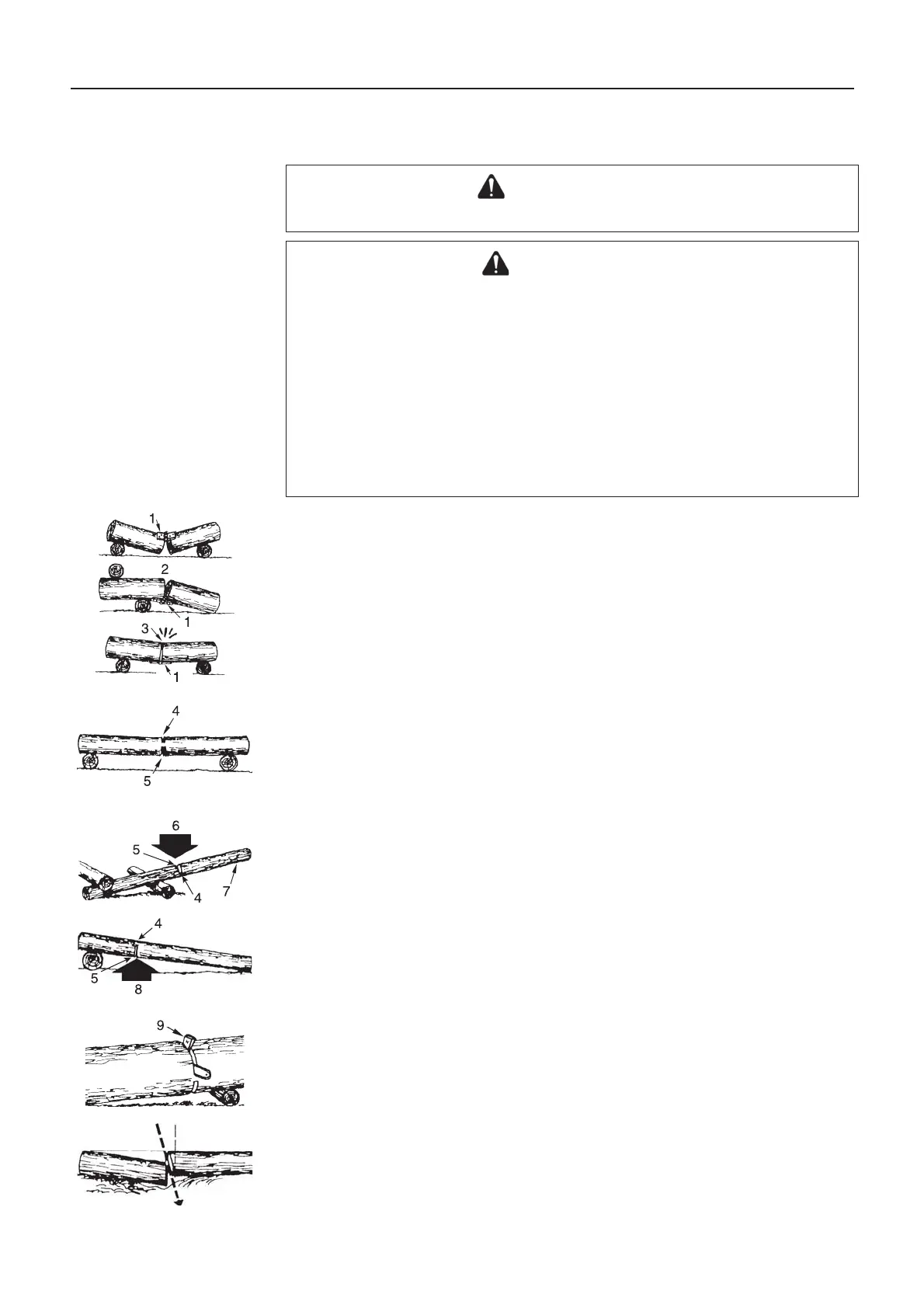 1
2
1
3
1
4
5
6
5
4
7
4
5
8
9