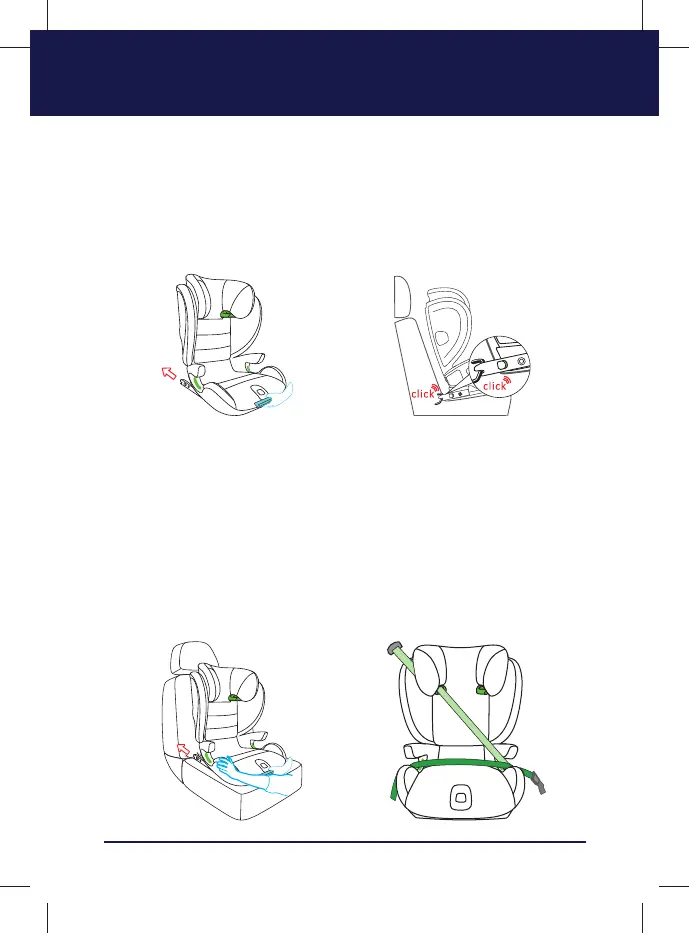 click

click