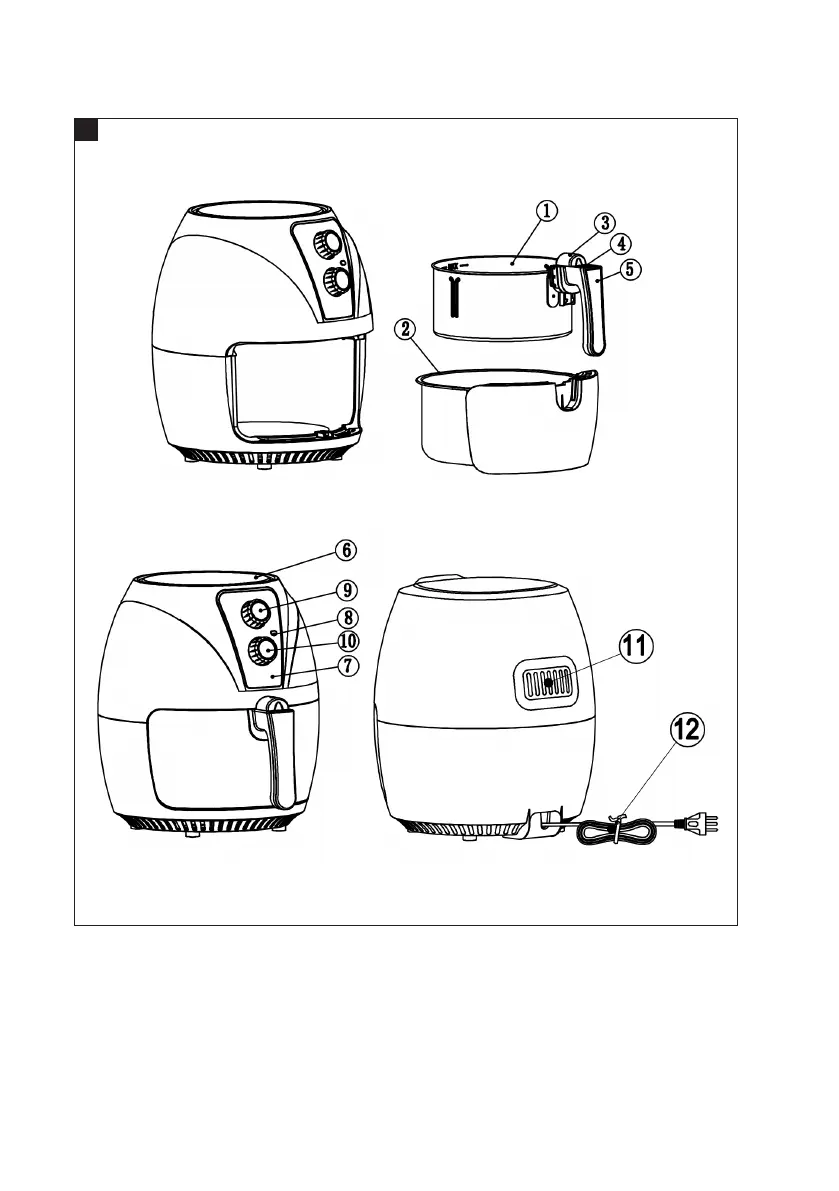 1
3
4
5
2
6
9
8
10
7
11
12