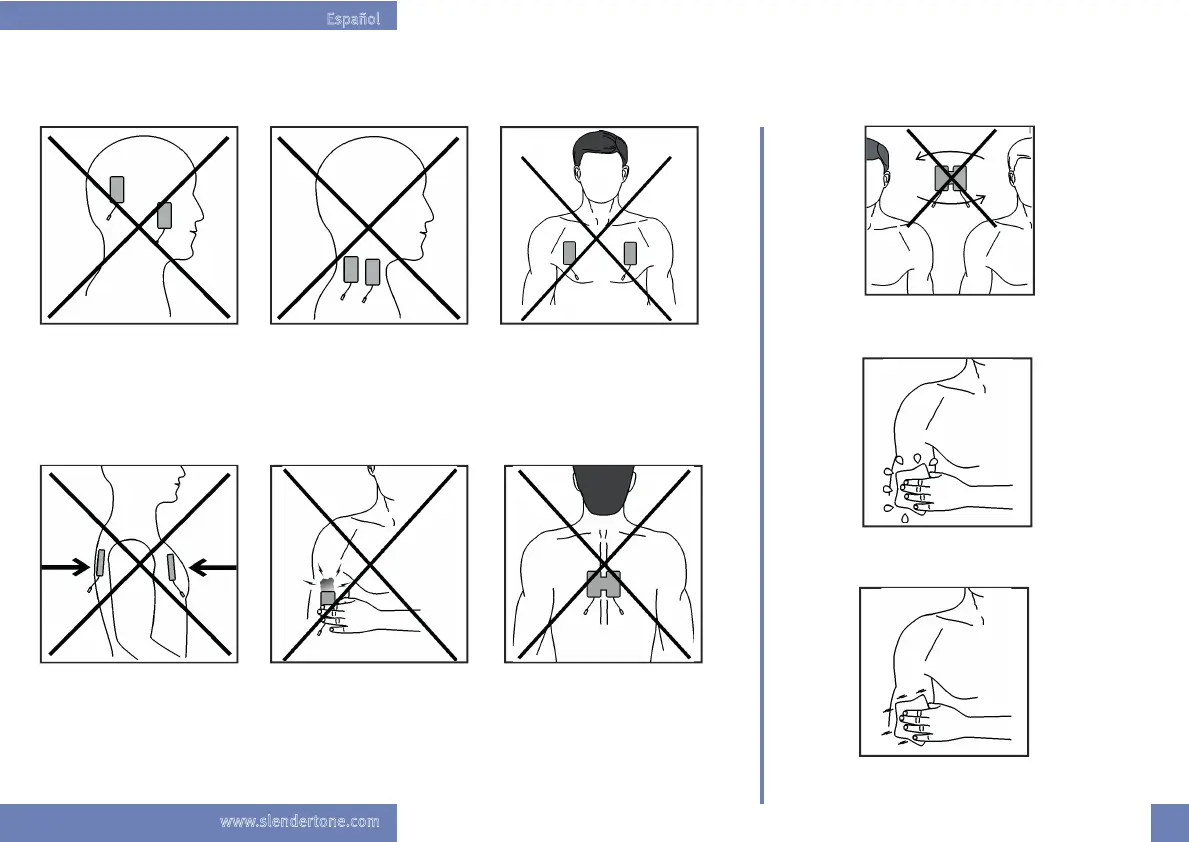 Español

www.slendertone.com