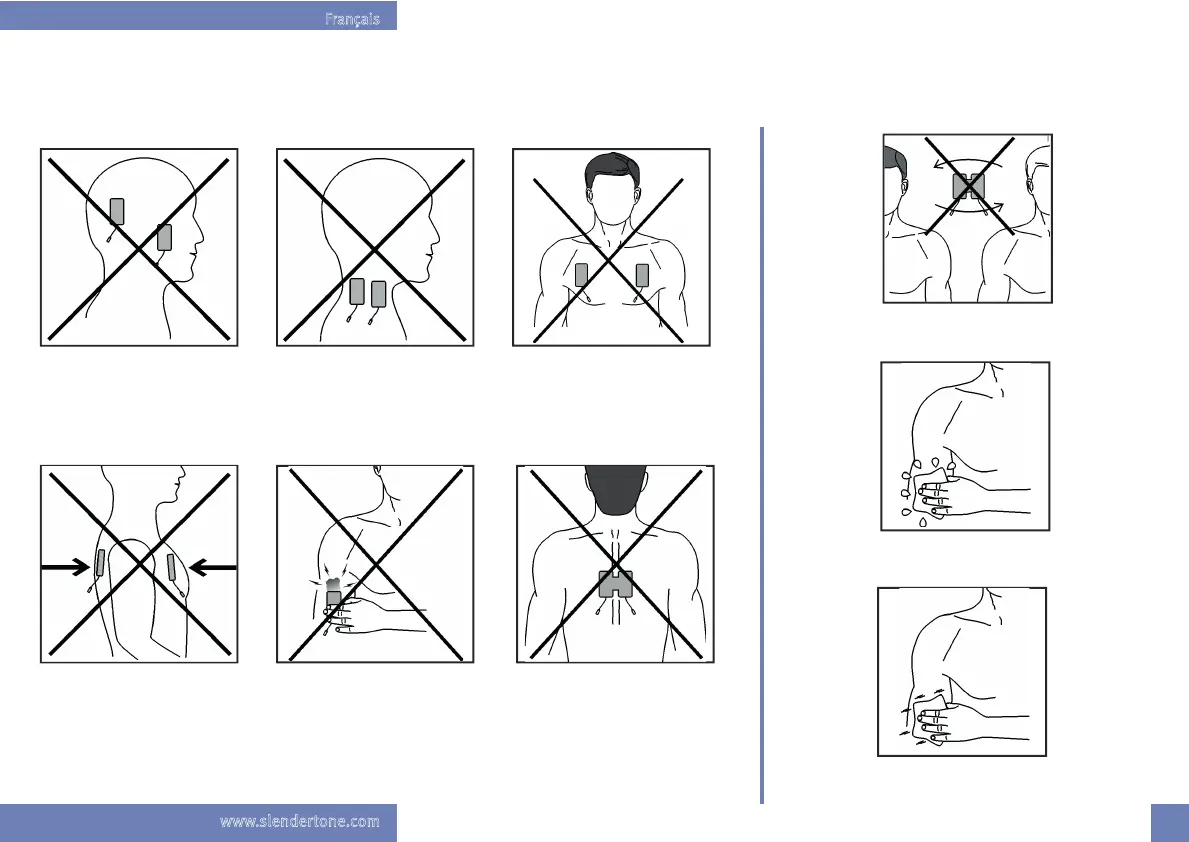 Français

www.slendertone.com