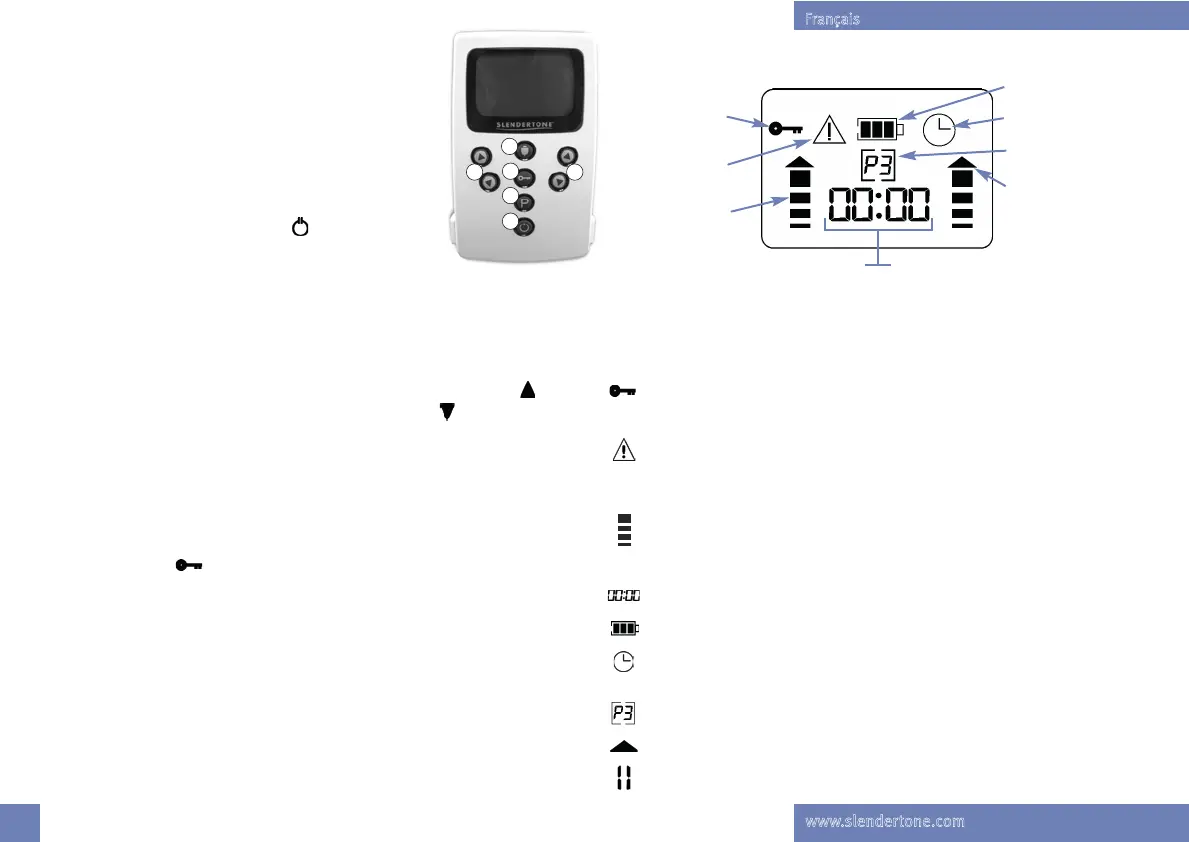 Français

SLENDERTONE

P

P3

00:00

00:00

P3

www.slendertone.com