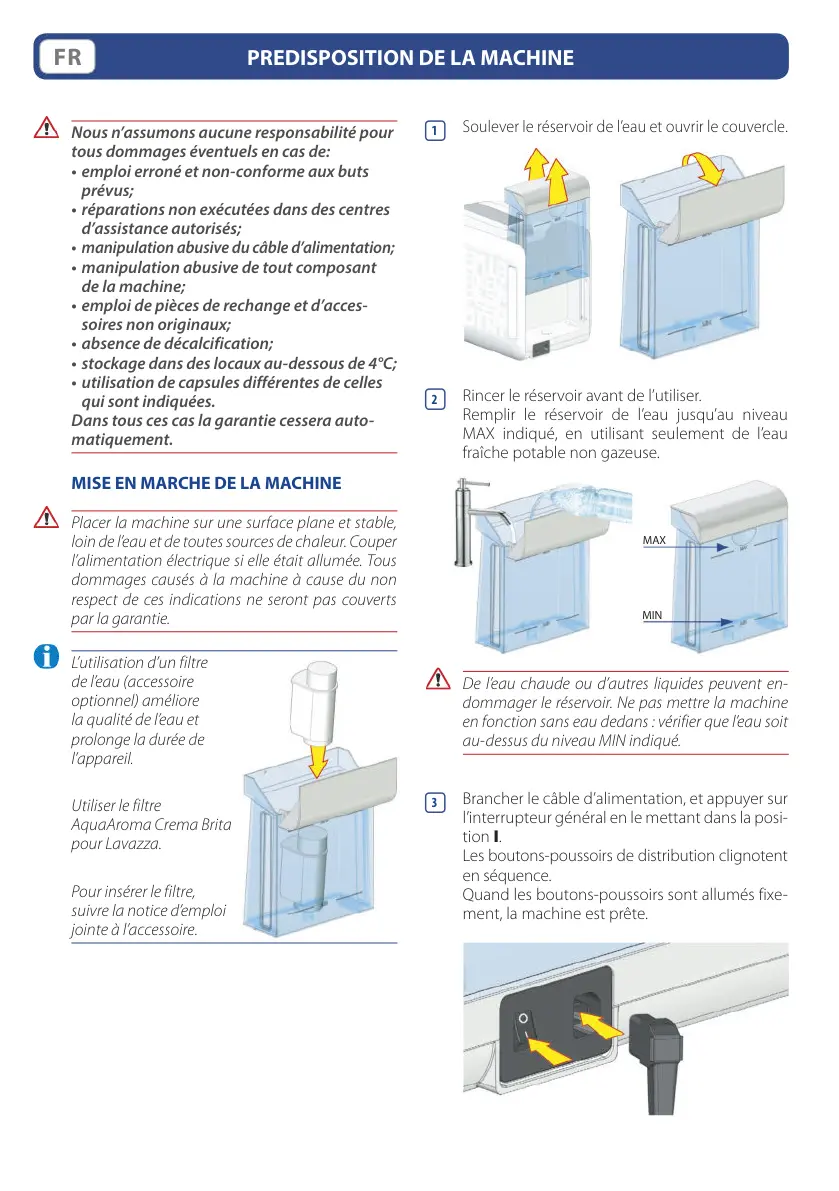 FR

PREDISPOSITION DE LA MACHINE

Nous n'assumons aucune responsabilité pour tous dommages éventuels en cas de:
• emploi erroné et non-conforme aux buts prévus;
• réparations non exécutées dans des centres d'assistance autorisés;
• manipulation abusive du câble d'alimentation;
• manipulation abusive de tout composant de la machine;
• emploi de pièces de rechange et d'accessoires non originaux;
• absence de décalcification;
• stockage dans des locaux au-dessous de 4°C;
• utilisation de capsules différentes de celles qui sont indiquées.
Dans tous ces cas la garantie cessera automatiquement.

MISE EN MARCHE DE LA MACHINE

Placer la machine sur une surface plane et stable, loin de l'eau et de toutes sources de chaleur. Couper l'alimentation électrique si elle était allumée. Tous dommages causés à la machine à cause du non respect de ces indications ne seront pas couverts par la garantie.

L'utilisation d'un filtre de l'eau (accessoire optionnel) améliore la qualité de l'eau et prolonge la durée de l'appareil.

Utiliser le filtre AquaAroma Crema Brita pour Lavazza.

Pour insérer le filtre, suivre la notice d'emploi jointe à l'accessoire.

1 Soulever le réservoir de l'eau et ouvrir le couvercle.

2 Rincer le réservoir avant de l'utiliser.
Remplir le réservoir de l'eau jusqu'au niveau MAX indiqué, en utilisant seulement de l'eau fraîche potable non gazeuse.

MAX

MIN

De l'eau chaude ou d'autres liquides peuvent endommager le réservoir. Ne pas mettre la machine en fonction sans eau dedans : vérifier que l'eau soit au-dessus du niveau MIN indiqué.

3 Brancher le câble d'alimentation, et appuyer sur l'interrupteur général en le mettant dans la position I.
Les boutons-poussoirs de distribution clignotent en séquence.
Quand les boutons-poussoirs sont allumés fixement, la machine est prête.