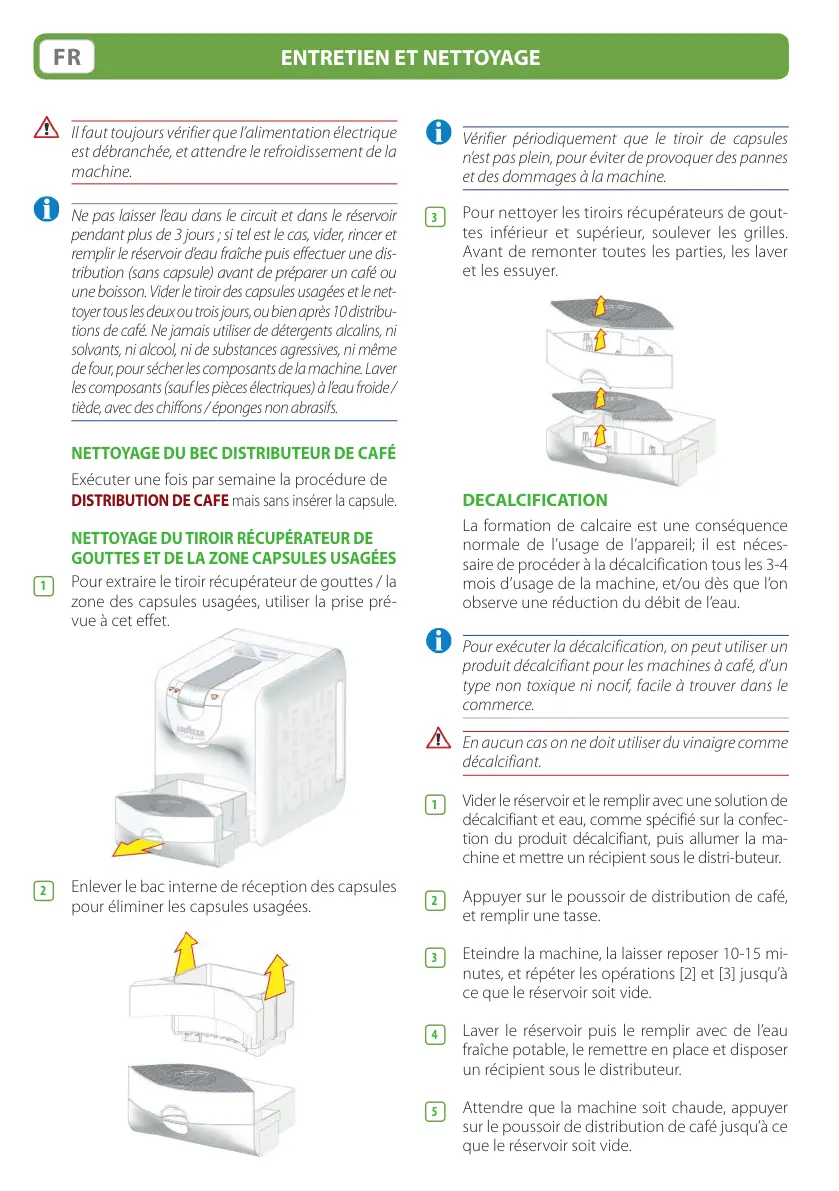 FR

ENTRETIEN ET NETTOYAGE

Il faut toujours vérifier que l'alimentation électrique est débranchée, et attendre le refroidissement de la machine.

Ne pas laisser l'eau dans le circuit et dans le réservoir pendant plus de 3 jours ; si tel est le cas, vider, rincer et remplir le réservoir d'eau fraîche puis effectuer une distribution (sans capsule) avant de préparer un café ou une boisson. Vider le tiroir des capsules usagées et le nettoyer tous les deux ou trois jours, ou bien après 10 distributions de café. Ne jamais utiliser de détergents alcalins, ni solvants, ni alcool, ni de substances agressives, ni même de four, pour sécher les composants de la machine. Laver les composants (sauf les pièces électriques) à l'eau froide / tiède, avec des chiffons / éponges non abrasifs.

NETTOYAGE DU BEC DISTRIBUTEUR DE CAFÉ

Exécuter une fois par semaine la procédure de DISTRIBUTION DE CAFE mais sans insérer la capsule.

NETTOYAGE DU TIROIR RÉCUPÉRATEUR DE GOUTTES ET DE LA ZONE CAPSULES USAGÉES

1 Pour extraire le tiroir récupérateur de gouttes / la zone des capsules usagées, utiliser la prise prévue à cet effet.

LAVAZZA

2 Enlever le bac interne de réception des capsules pour éliminer les capsules usagées.

Vérifier périodiquement que le tiroir de capsules n'est pas plein, pour éviter de provoquer des pannes et des dommages à la machine.

3 Pour nettoyer les tiroirs récupérateurs de gouttes inférieur et supérieur, soulever les grilles. Avant de remonter toutes les parties, les laver et les essuyer.

DECALCIFICATION

La formation de calcaire est une conséquence normale de l'usage de l'appareil; il est nécessaire de procéder à la décalcification tous les 3-4 mois d'usage de la machine, et/ou dès que l'on observe une réduction du débit de l'eau.

Pour exécuter la décalcification, on peut utiliser un produit décalcifiant pour les machines à café, d'un type non toxique ni nocif, facile à trouver dans le commerce.

En aucun cas on ne doit utiliser du vinaigre comme décalcifiant.

1 Vider le réservoir et le remplir avec une solution de décalcifiant et eau, comme spécifié sur la confection du produit décalcifiant, puis allumer la machine et mettre un récipient sous le distri-buteur.

2 Appuyer sur le poussoir de distribution de café, et remplir une tasse.

3 Eteindre la machine, la laisser reposer 10-15 minutes, et répéter les opérations [2] et [3] jusqu'à ce que le réservoir soit vide.

4 Laver le réservoir puis le remplir avec de l'eau fraîche potable, le remettre en place et disposer un récipient sous le distributeur.

5 Attendre que la machine soit chaude, appuyer sur le poussoir de distribution de café jusqu'à ce que le réservoir soit vide.